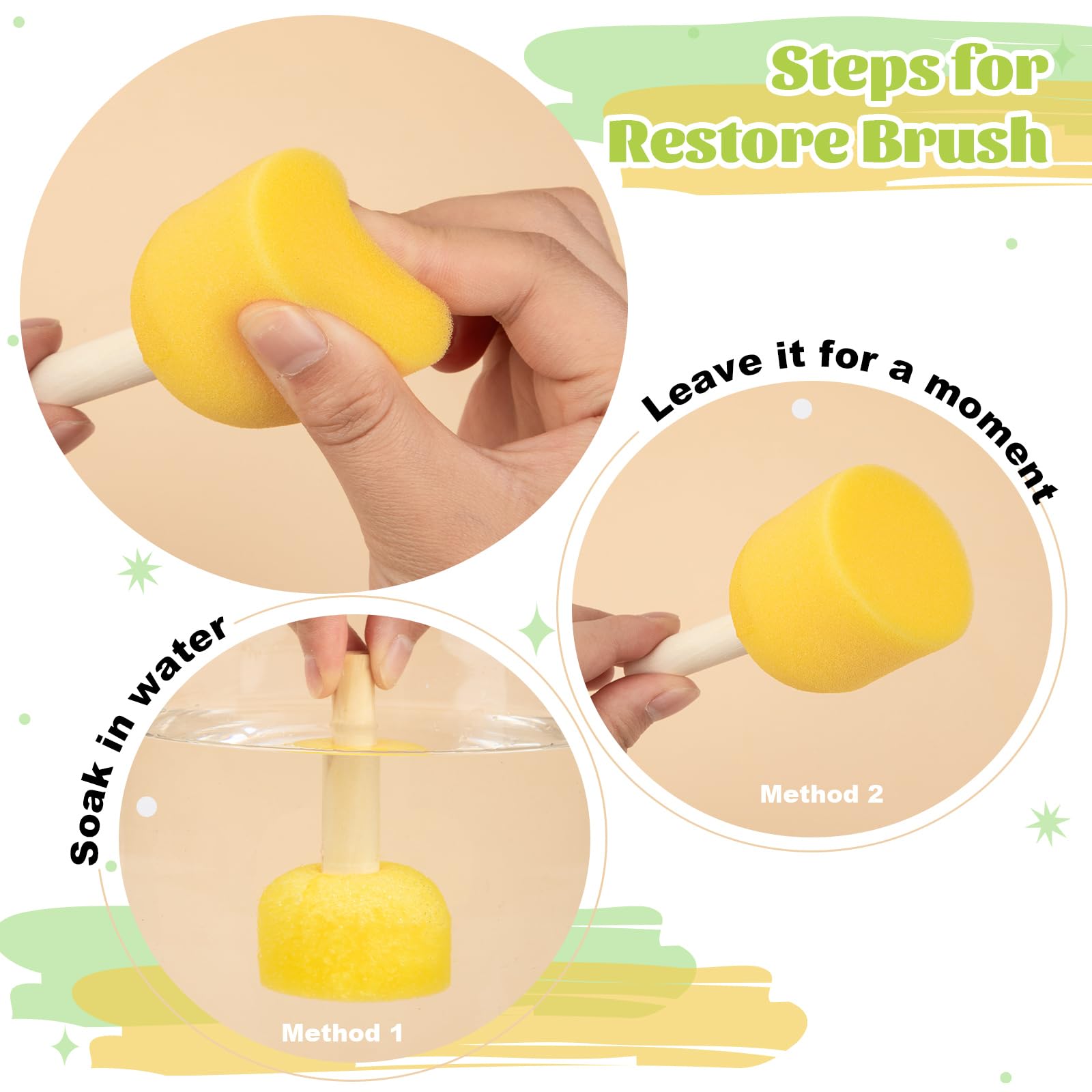 Steps for Restore Brush

Leave it for a moment

Method 2

Soak in water

Method 1