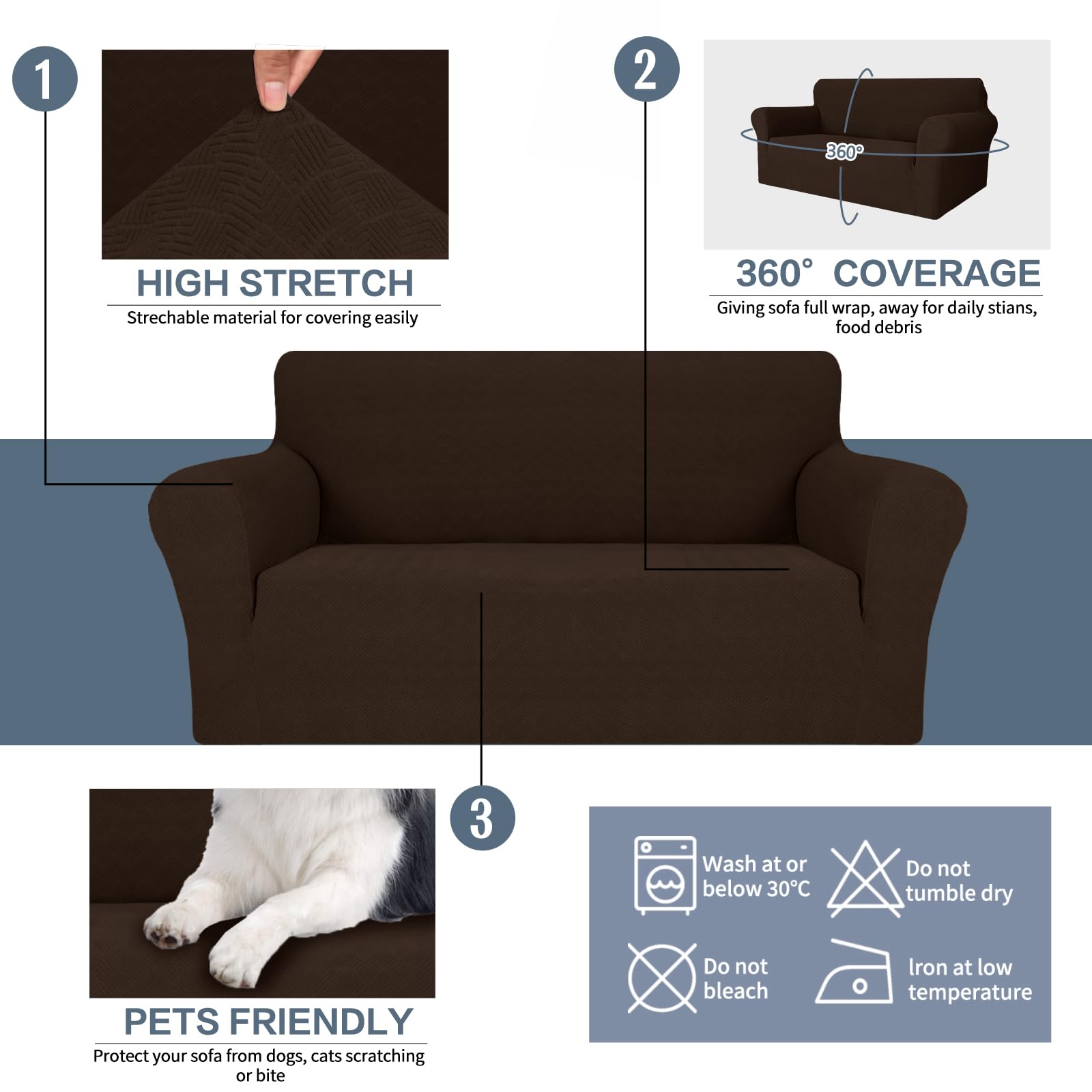 1

HIGH STRETCH

Strechable material for covering easily

2

360°

360° COVERAGE

Giving sofa full wrap, away for daily stians, food debris

3

PETS FRIENDLY

Protect your sofa from dogs, cats scratching or bite

Wash at or below 30°C

Do not tumble dry

Do not bleach

Iron at low temperature