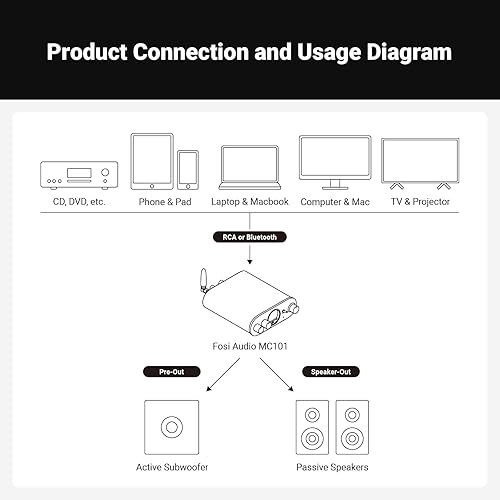 Product Connection and Usage Diagram

CD, DVD, etc.
Phone & Pad
Laptop & Macbook
Computer & Mac
TV & Projector

RCA or Bluetooth

Fosi Audio MC101

Pre-Out
Speaker-Out

Active Subwoofer
Passive Speakers