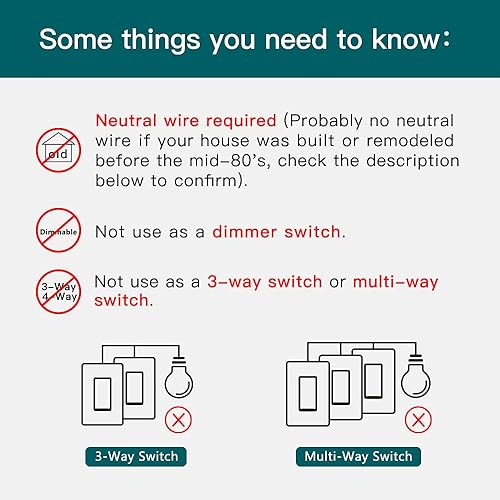 Some things you need to know:

old

Neutral wire required (Probably no neutral wire if your house was built or remodeled before the mid-80's, check the description below to confirm).

Dimmable

Not use as a dimmer switch.

3-Way
4-Way

Not use as a 3-way switch or multi-way switch.

3-Way Switch

Multi-Way Switch