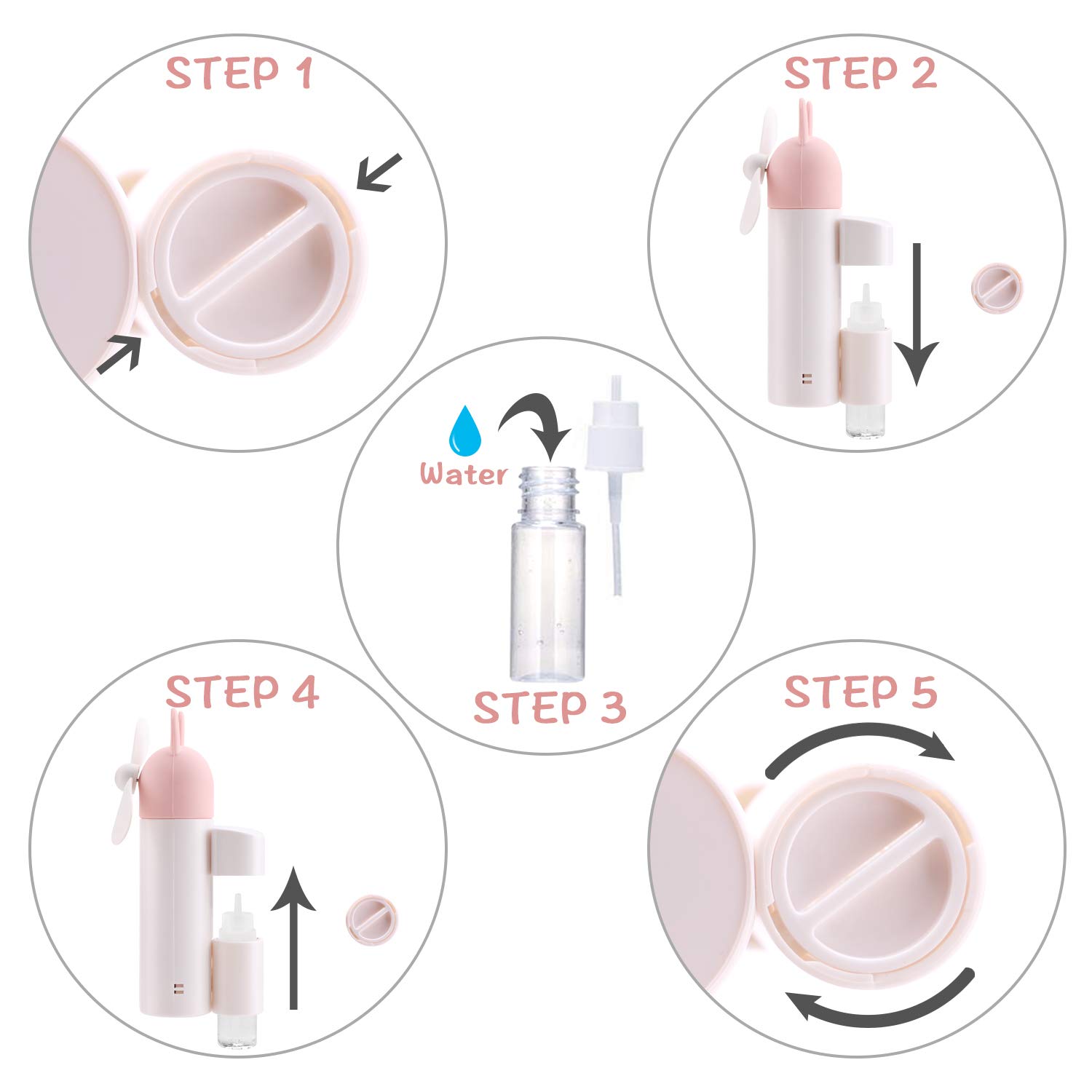 STEP 1

STEP 2

Water

STEP 3

STEP 4

STEP 5