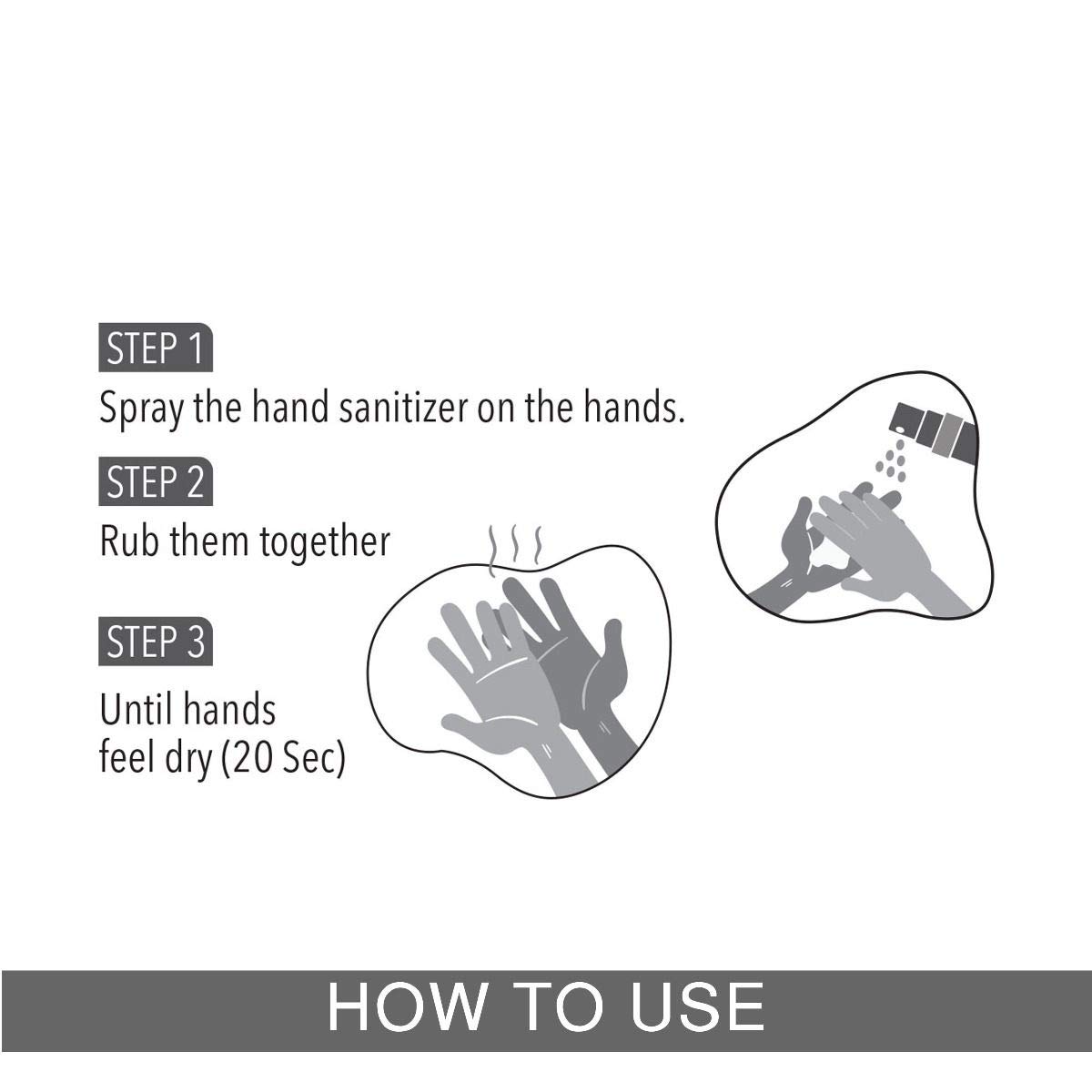 STEP 1
Spray the hand sanitizer on the hands.

STEP 2
Rub them together

STEP 3
Until hands feel dry (20 Sec)

HOW TO USE