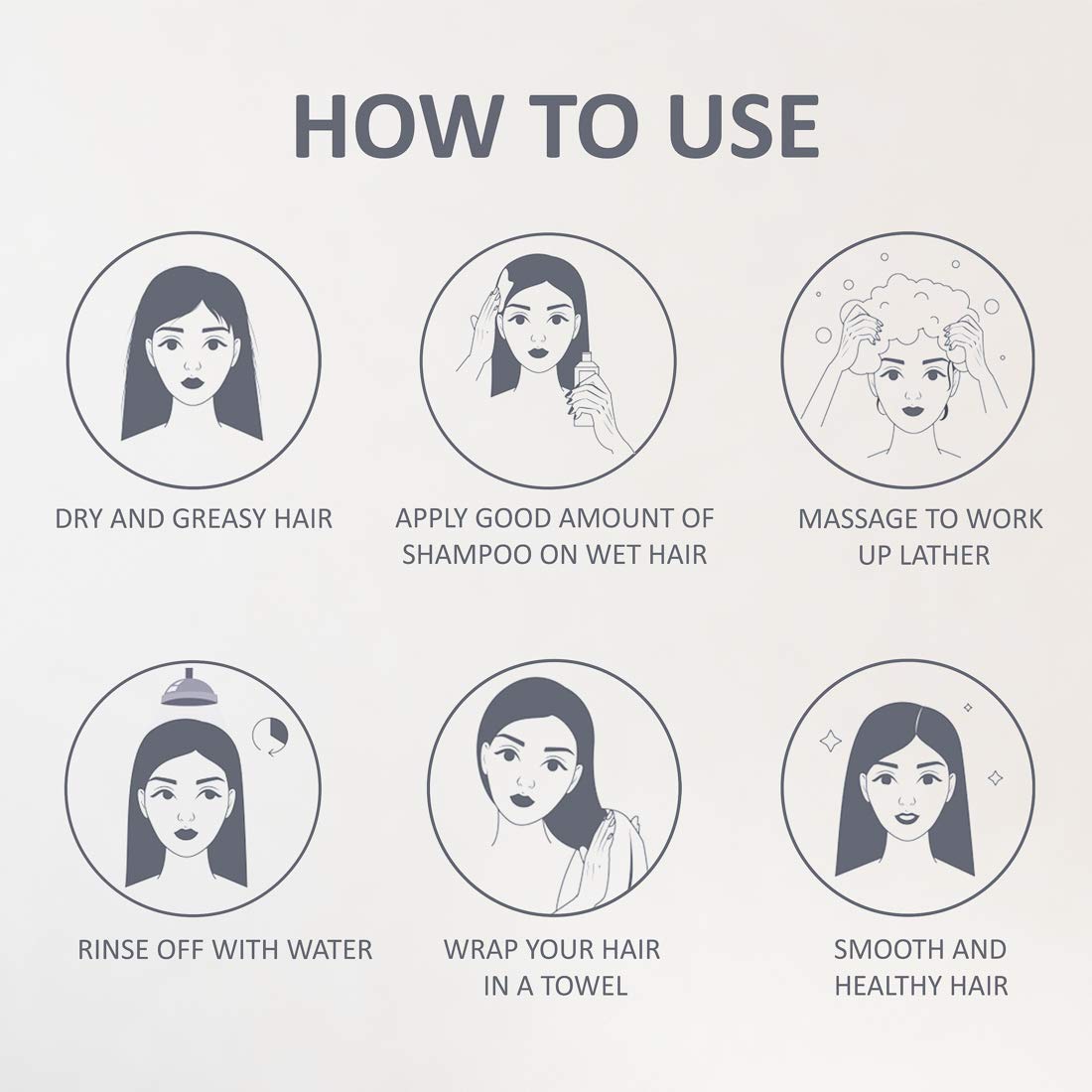 HOW TO USE

DRY AND GREASY HAIR

APPLY GOOD AMOUNT OF SHAMPOO ON WET HAIR

MASSAGE TO WORK UP LATHER

RINSE OFF WITH WATER

WRAP YOUR HAIR IN A TOWEL

SMOOTH AND HEALTHY HAIR