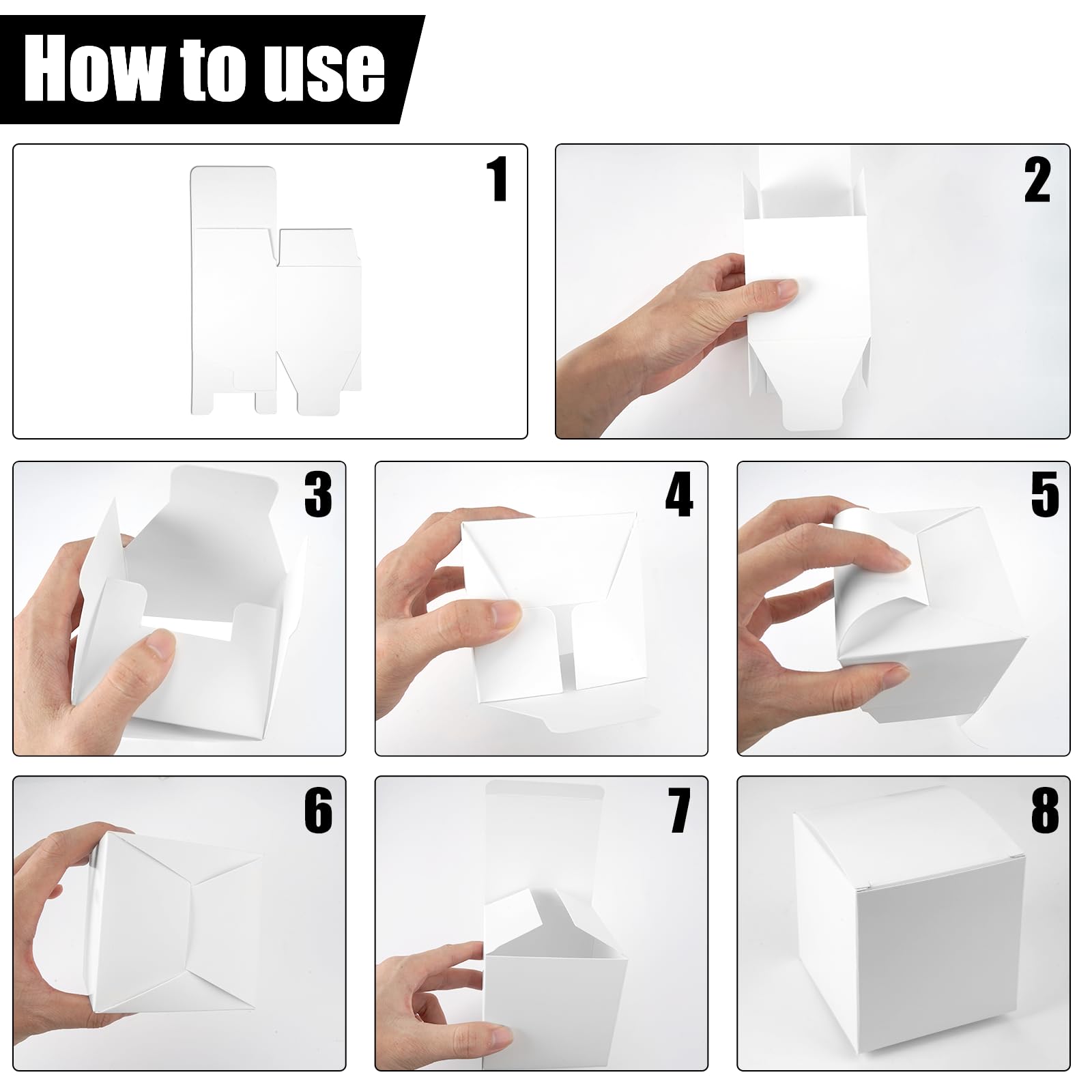 How to use

1

2

3

4

5

6

7

8