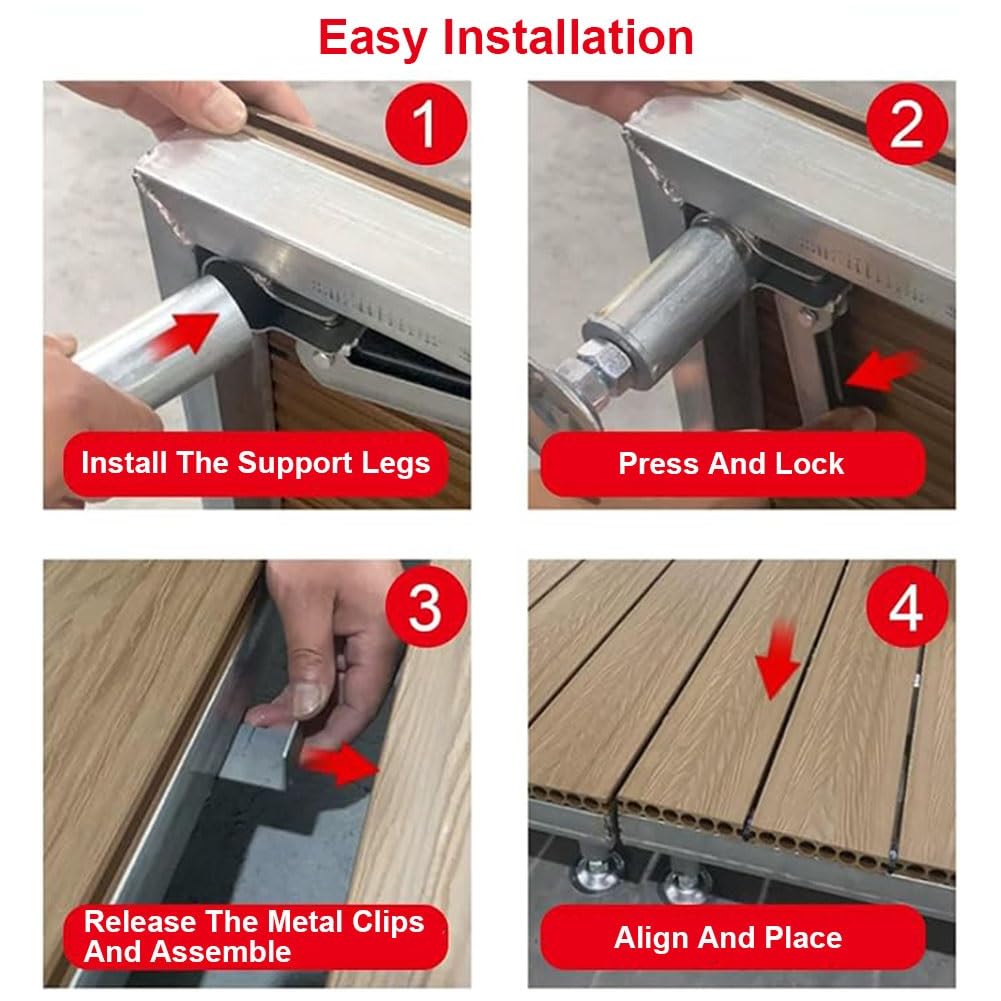 Easy Installation

1

Install The Support Legs

2

Press And Lock

3

Release The Metal Clips And Assemble

4

Align And Place