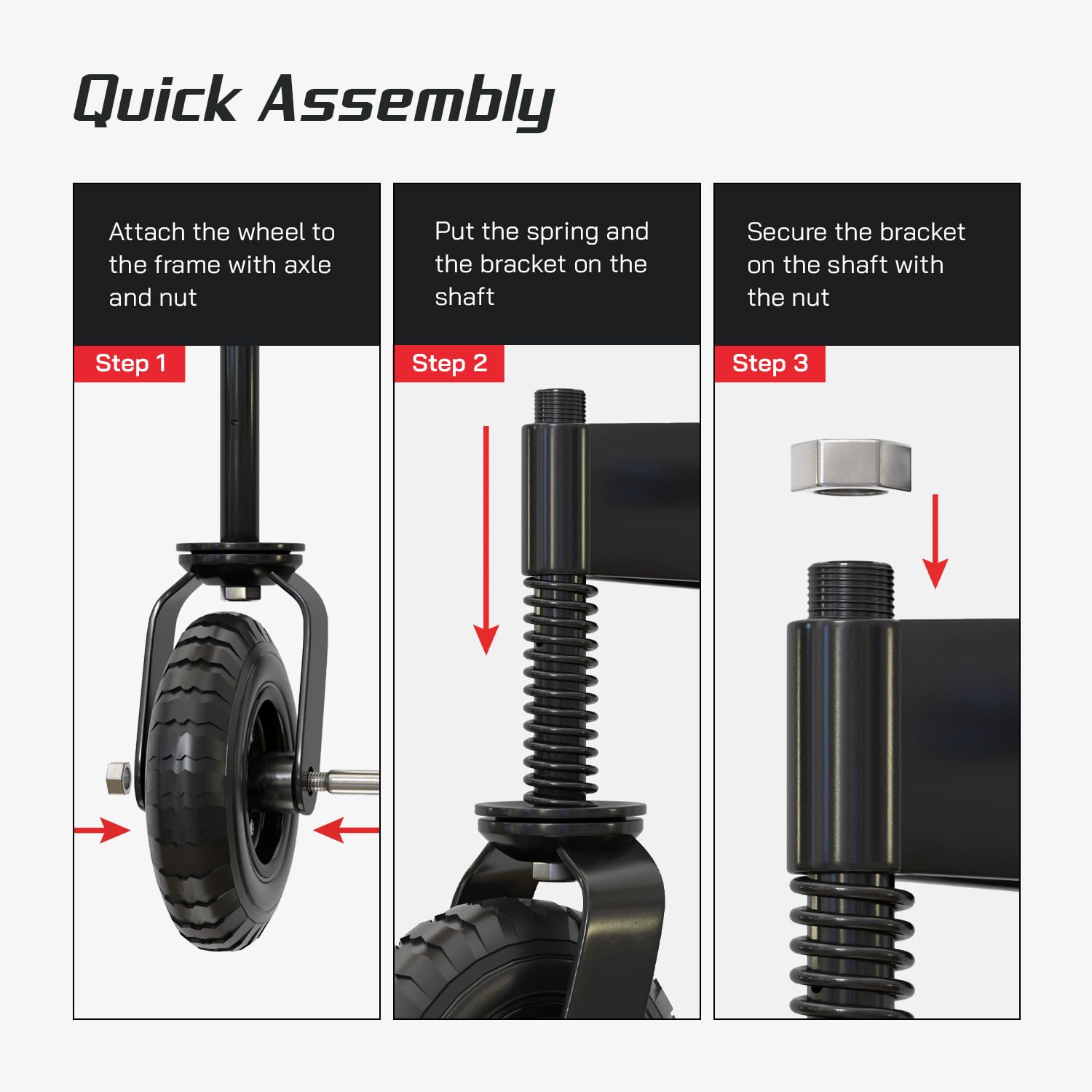 Quick Assembly

Attach the wheel to the frame with axle and nut

Step 1

Put the spring and the bracket on the shaft

Step 2

Secure the bracket on the shaft with the nut

Step 3