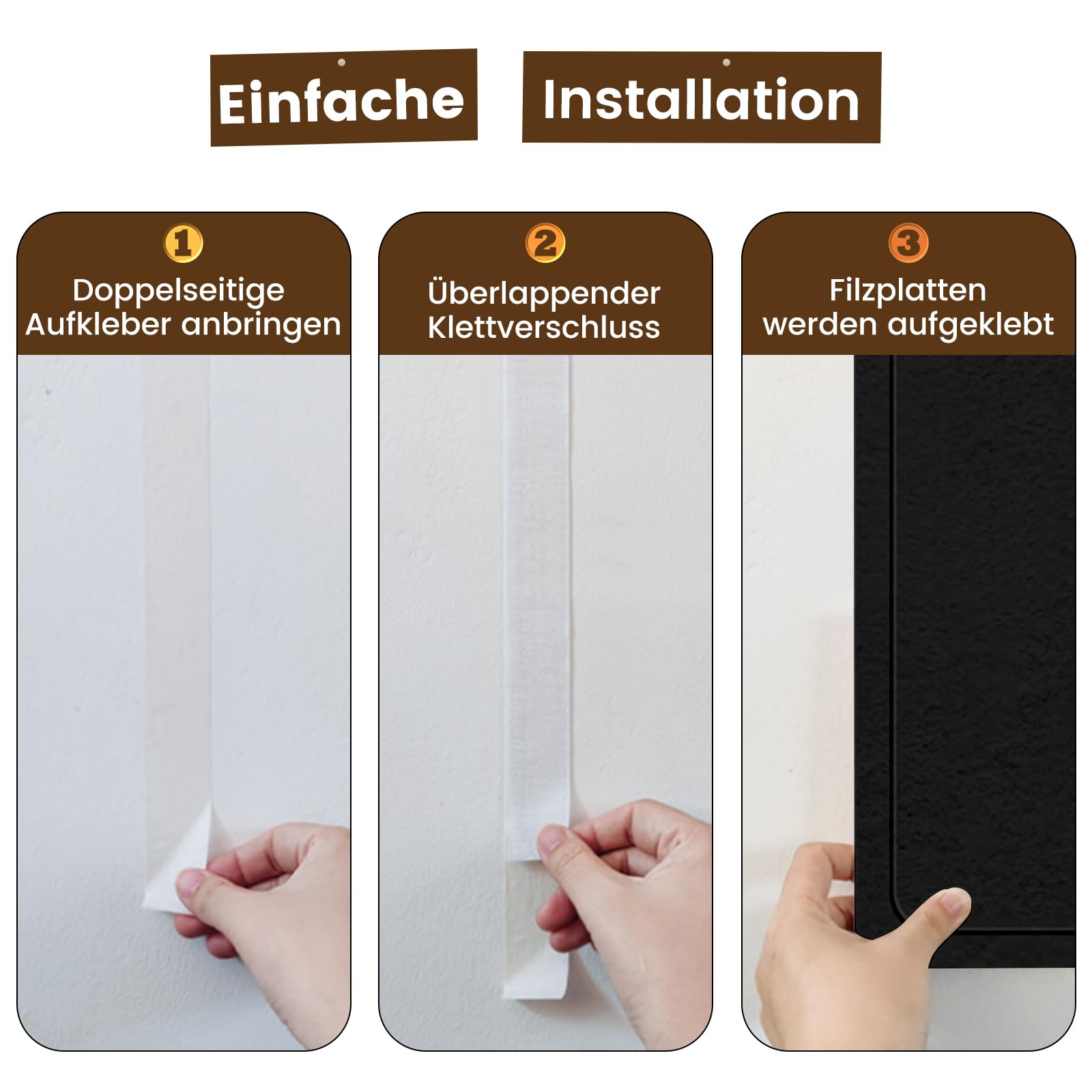 Einfache Installation

1
Doppelseitige Aufkleber anbringen

2
Überlappender Klettverschluss

3
Filzplatten werden aufgeklebt