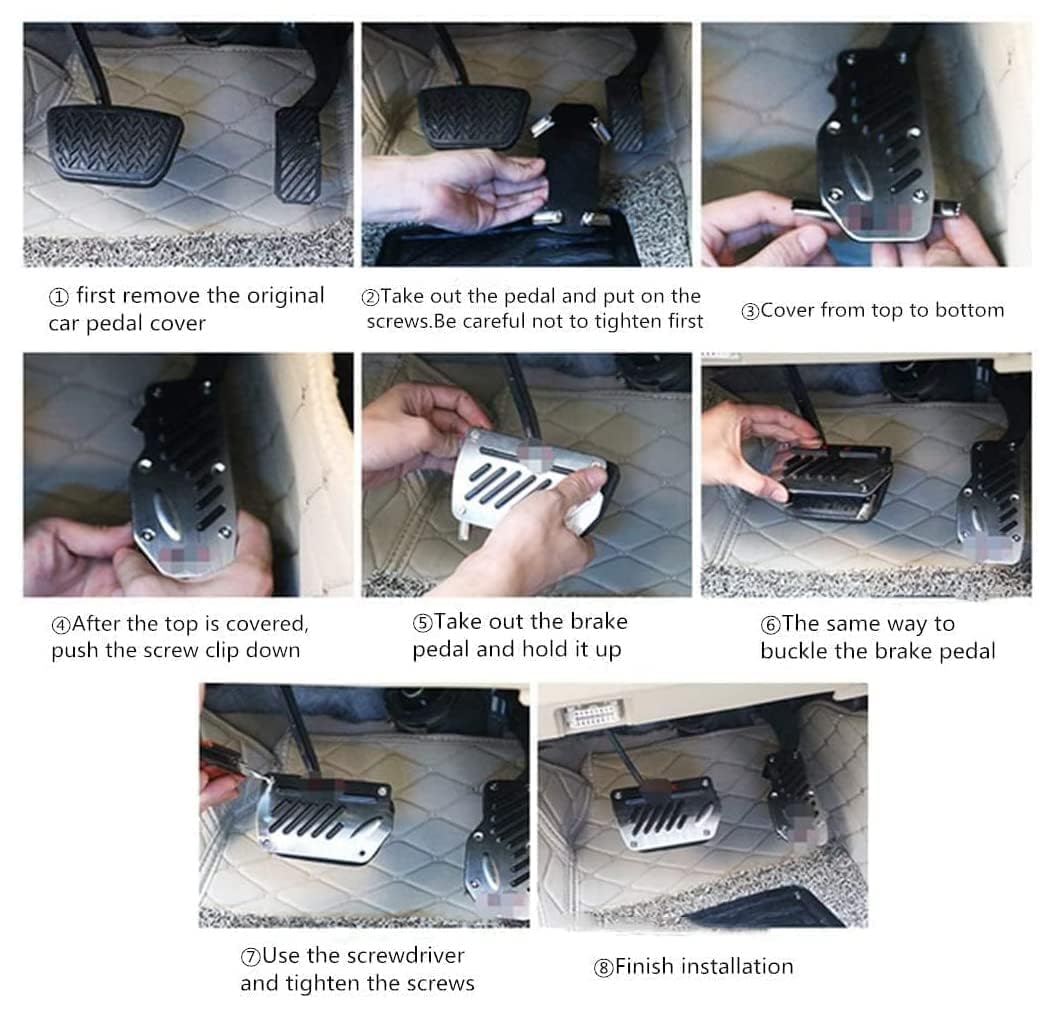 ① first remove the original car pedal cover

②Take out the pedal and put on the screws.Be careful not to tighten first

③Cover from top to bottom

④After the top is covered, push the screw clip down

⑤Take out the brake pedal and hold it up

⑥The same way to buckle the brake pedal

⑦Use the screwdriver and tighten the screws

⑧Finish installation