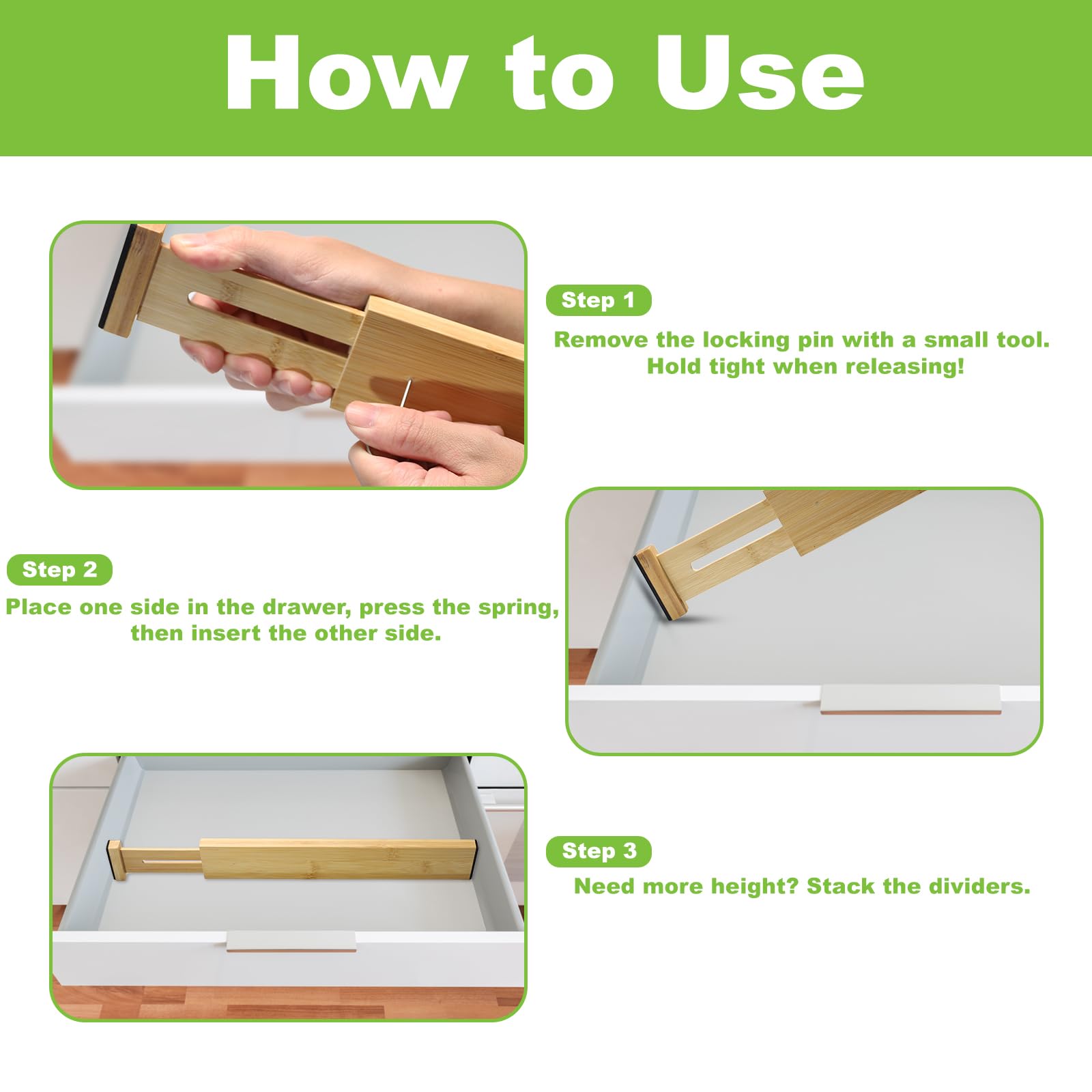 How to Use

Step 1

Remove the locking pin with a small tool. Hold tight when releasing!

Step 2

Place one side in the drawer, press the spring, then insert the other side.

Step 3

Need more height? Stack the dividers.