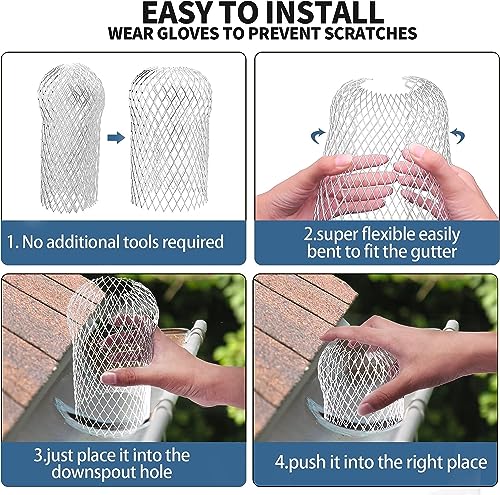 EASY TO INSTALL
WEAR GLOVES TO PREVENT SCRATCHES

1. No additional tools required

2.super flexible easily bent to fit the gutter

3.just place it into the downspout hole

4.push it into the right place