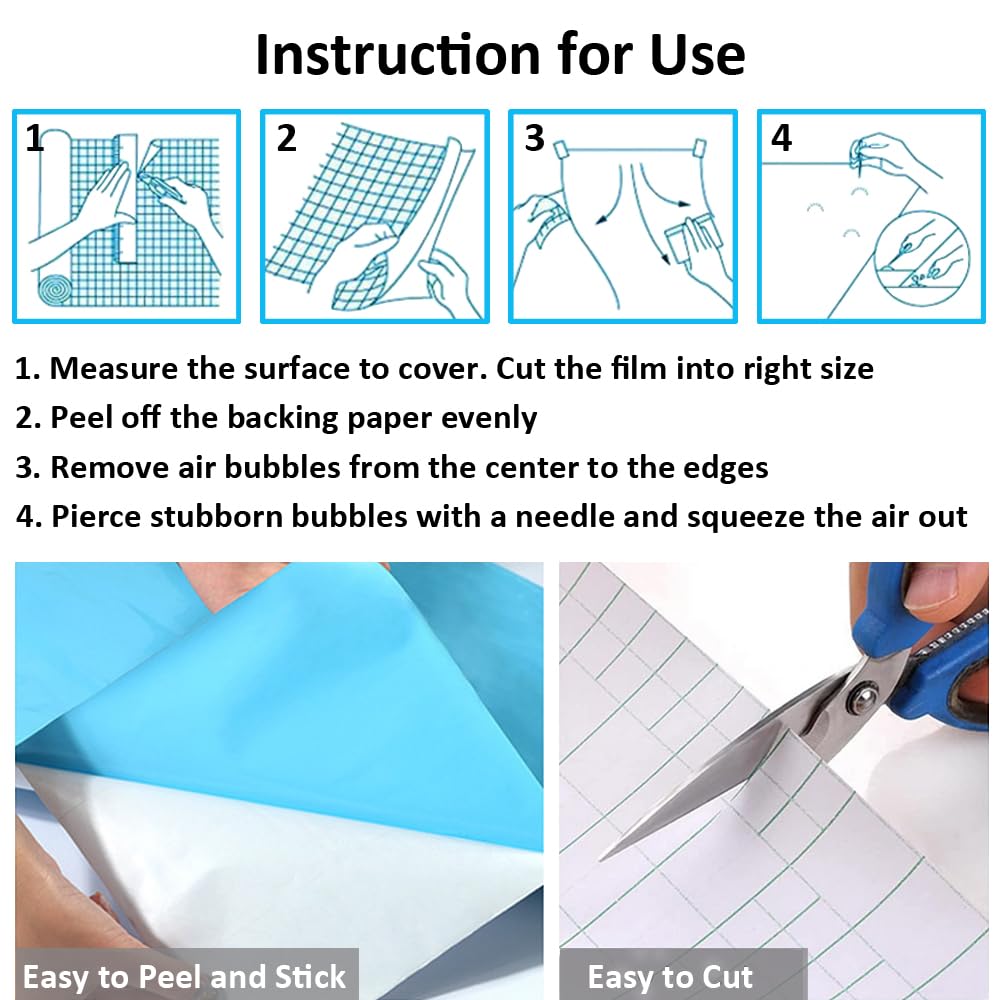 Instruction for Use

1

2

3

4

1. Measure the surface to cover. Cut the film into right size
2. Peel off the backing paper evenly
3. Remove air bubbles from the center to the edges
4. Pierce stubborn bubbles with a needle and squeeze the air out

Easy to Peel and Stick

Easy to Cut