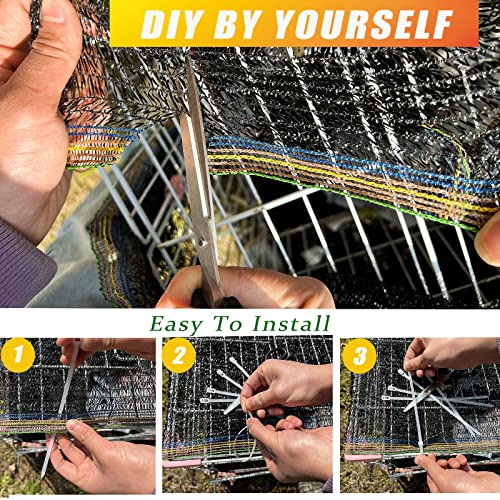 DIY BY YOURSELF

Easy To Install

1

2

3