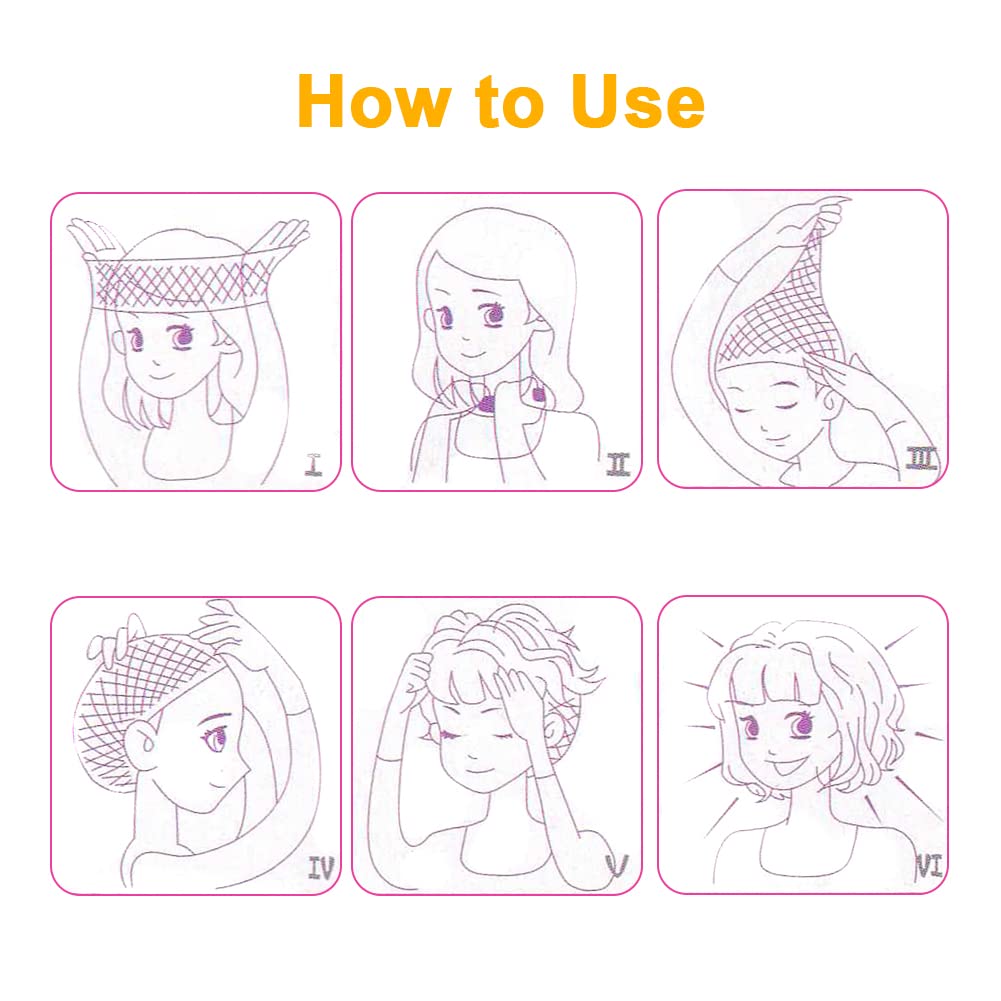 How to Use

I

II

III

IV

V

VI