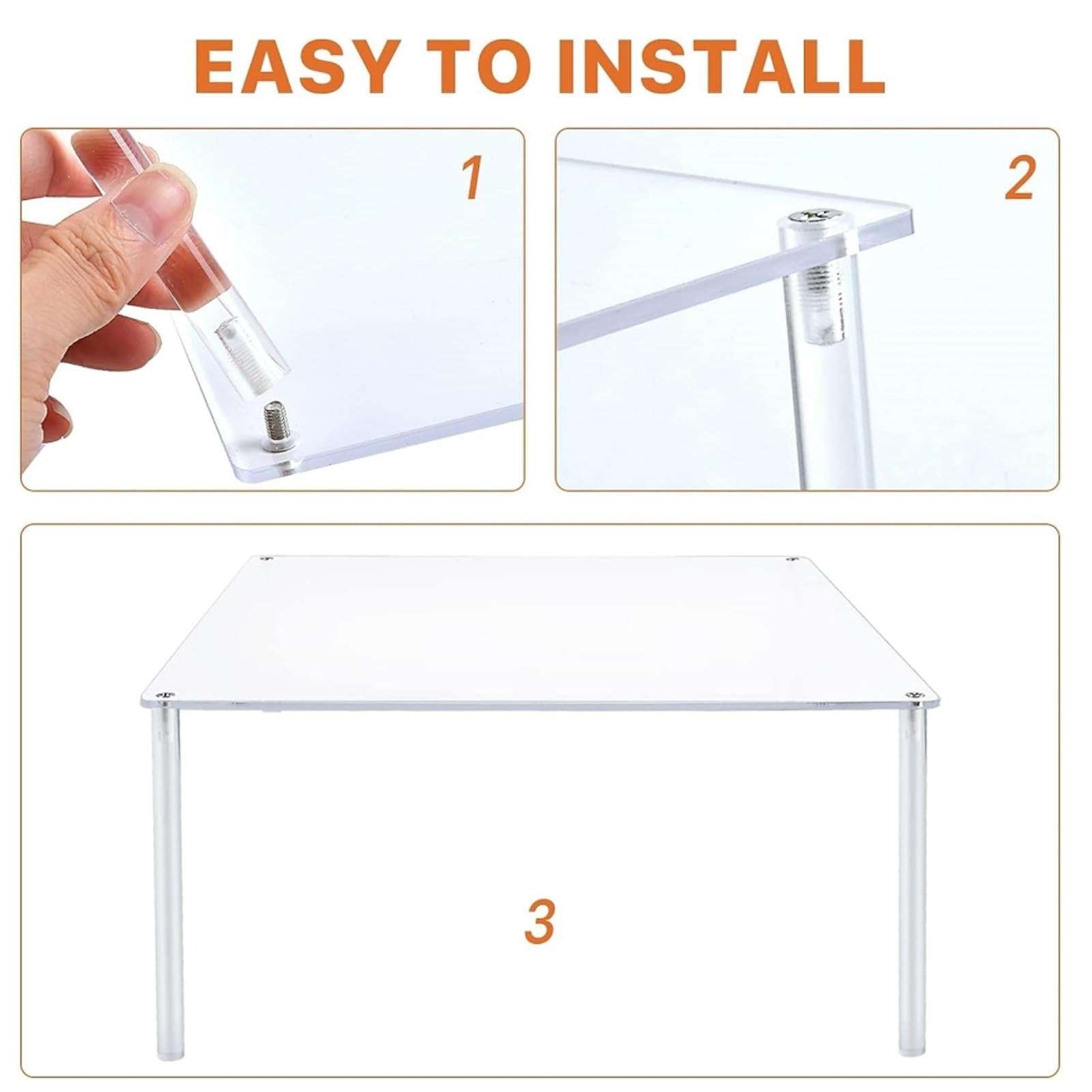 EASY TO INSTALL

1

2

3