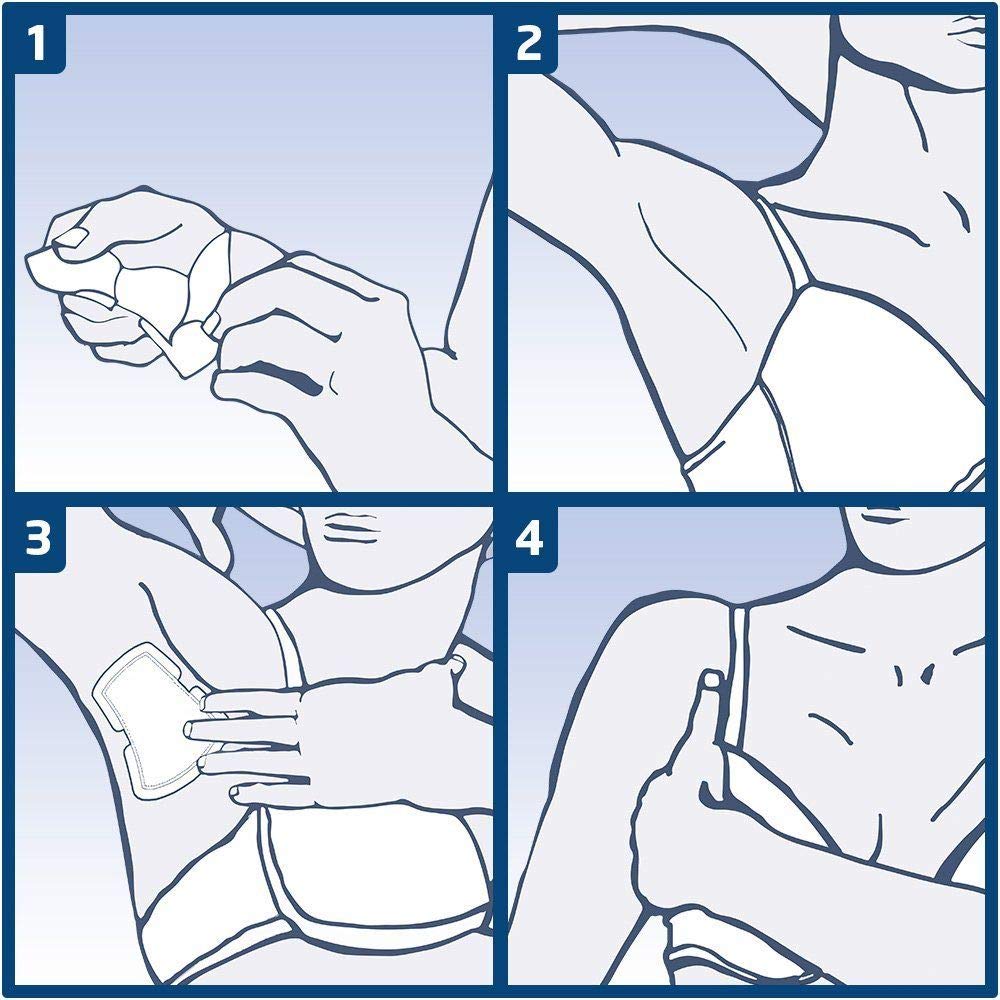 1

2

3

4