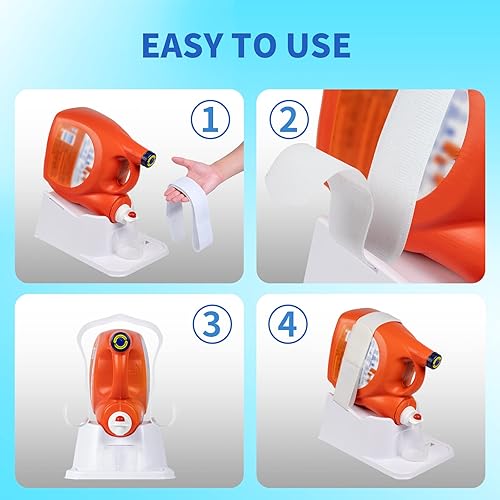 EASY TO USE

1

2

3

4