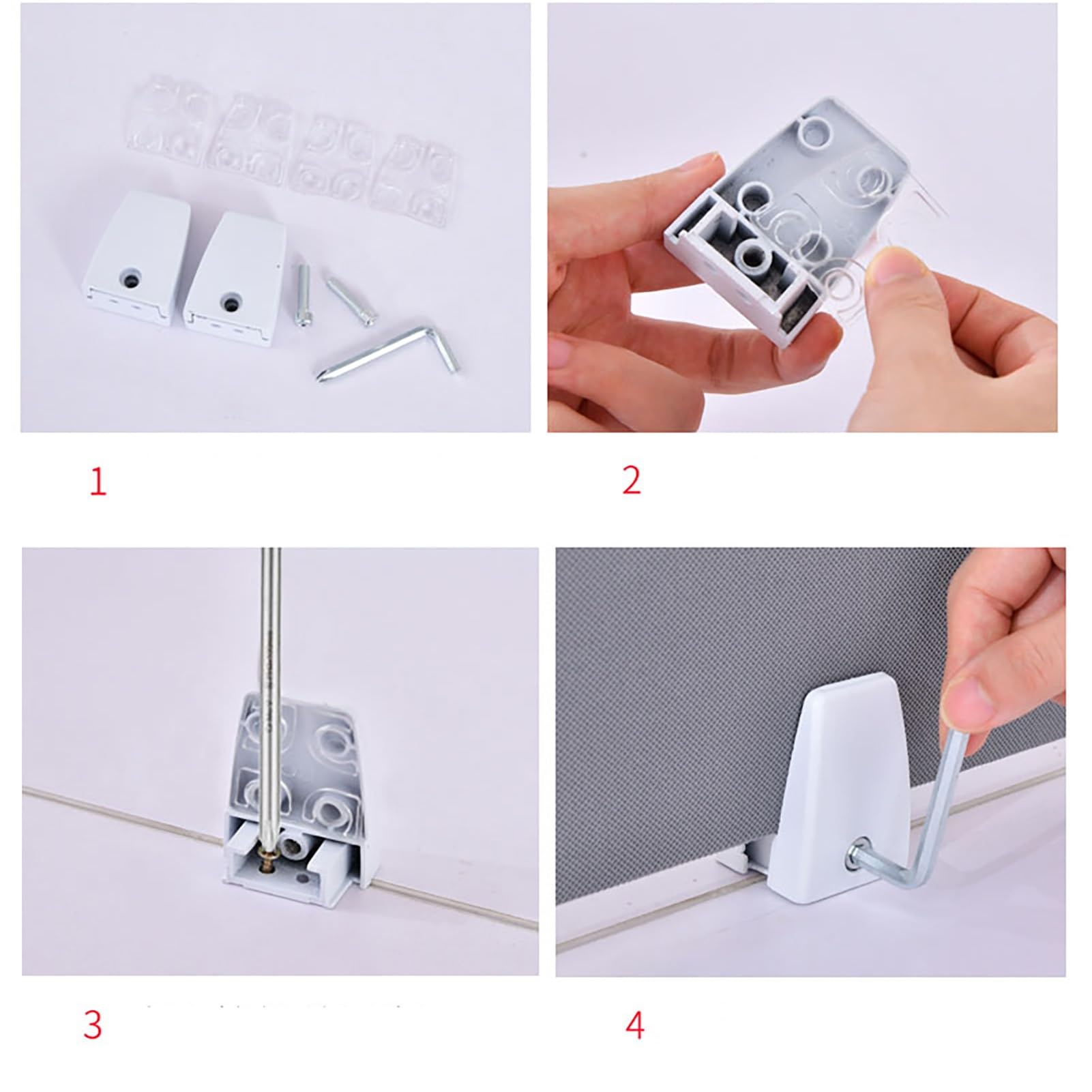 1

2

3

4