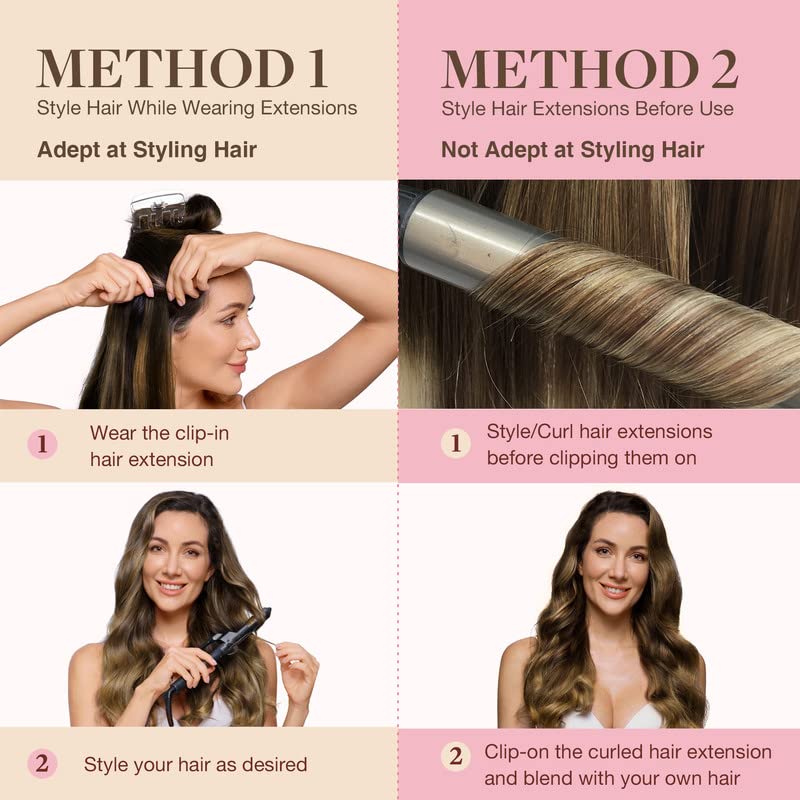 METHOD 1
Style Hair While Wearing Extensions

Adept at Styling Hair

1 Wear the clip-in hair extension

2 Style your hair as desired

METHOD 2
Style Hair Extensions Before Use

Not Adept at Styling Hair

1 Style/Curl hair extensions before clipping them on

2 Clip-on the curled hair extension and blend with your own hair