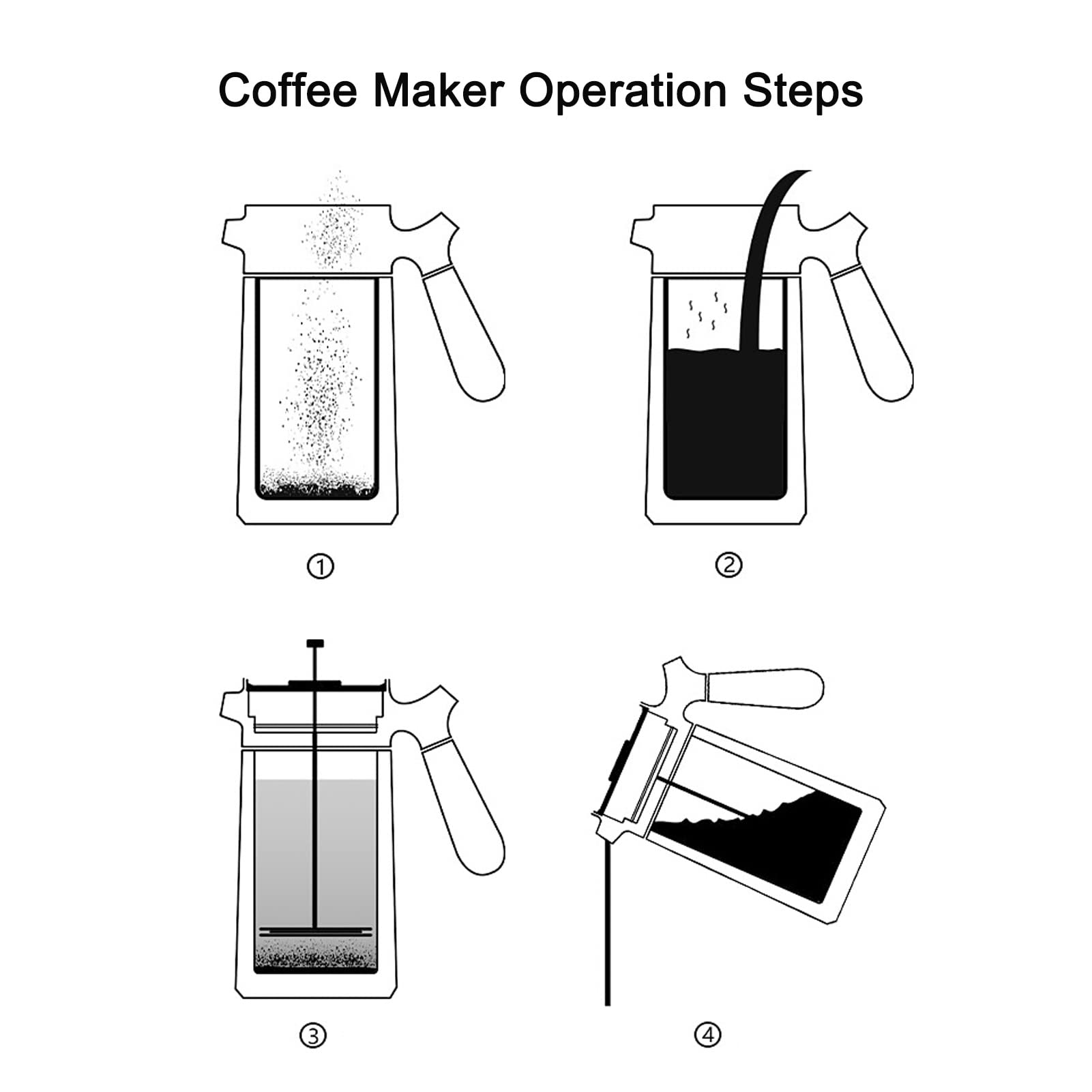 Coffee Maker Operation Steps

①

②

③

④