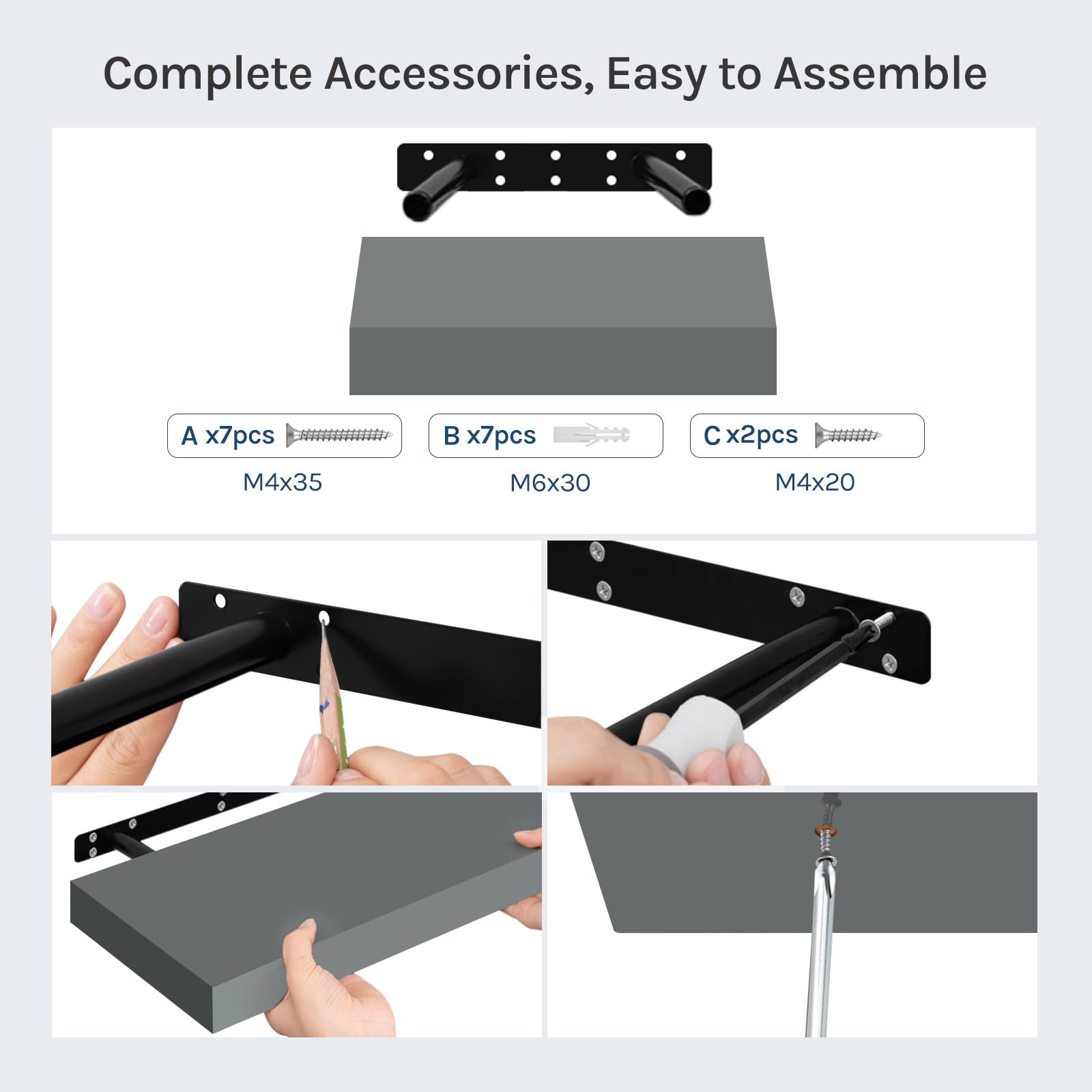 Complete Accessories, Easy to Assemble

A x7pcs
M4x35

B x7pcs
M6x30

C x2pcs
M4x20