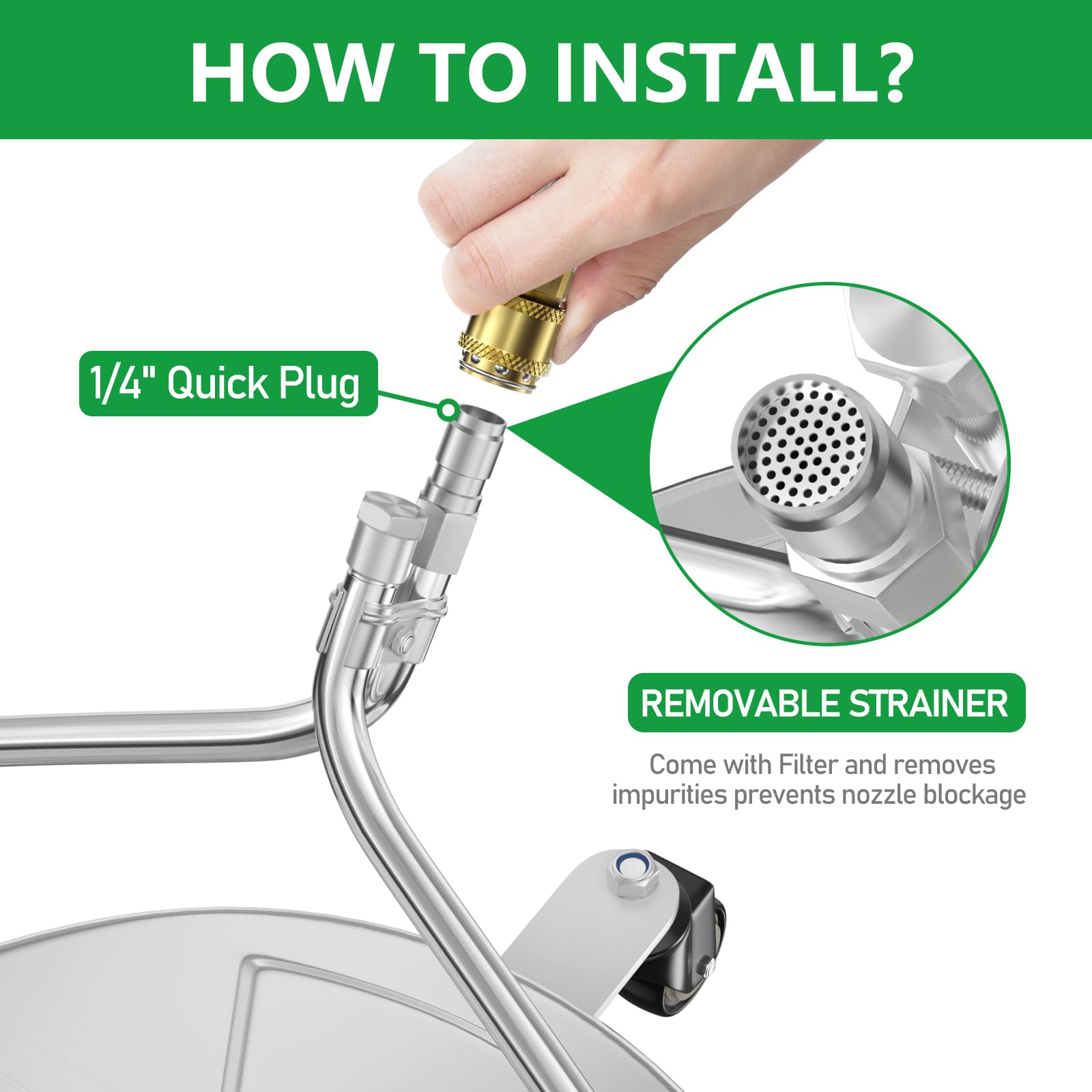 HOW TO INSTALL?

1/4" Quick Plug

REMOVABLE STRAINER

Come with Filter and removes impurities prevents nozzle blockage