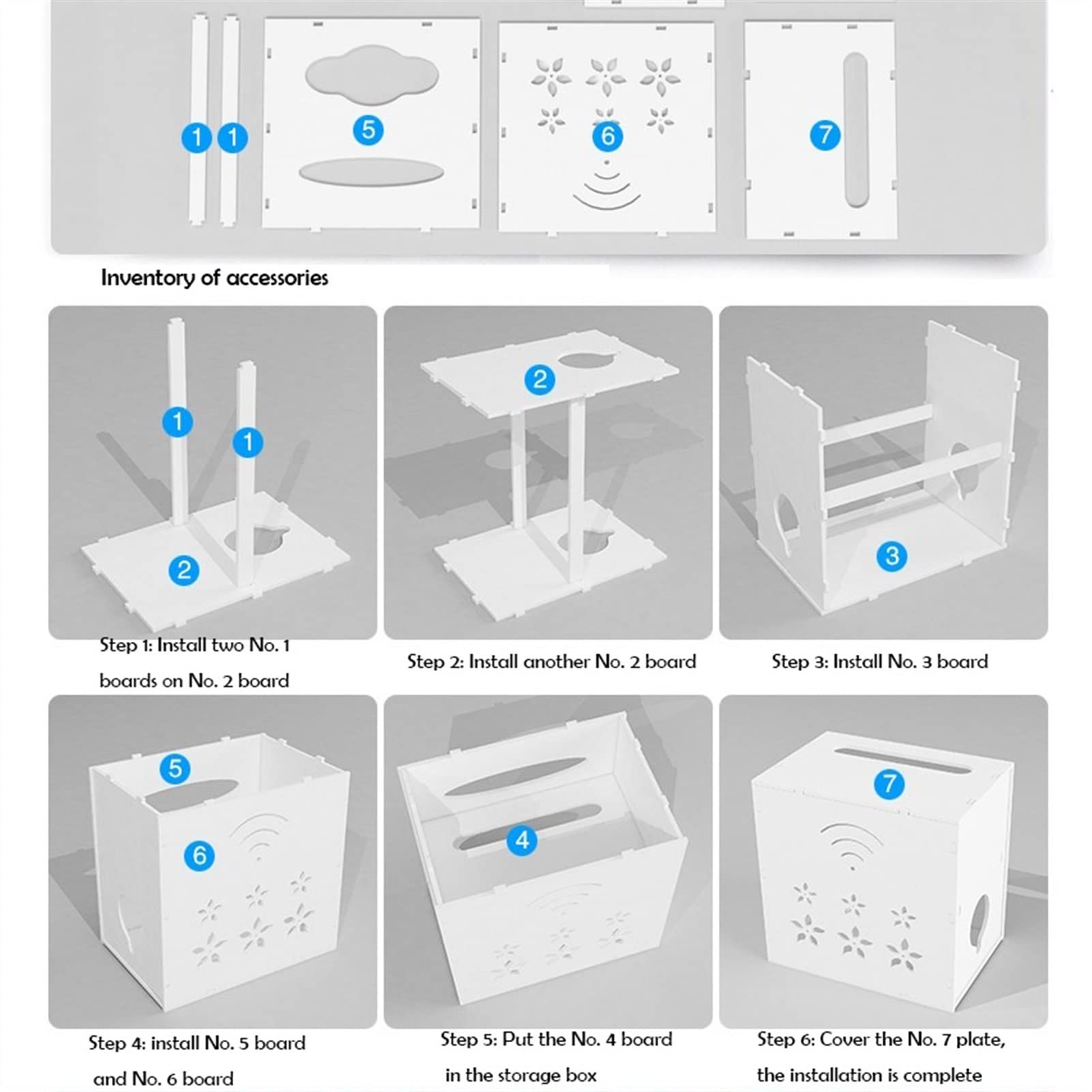 1 1 5 6 7

Inventory of accessories

1 1 2

2

3

Step 1: Install two No. 1 boards on No. 2 board

Step 2: Install another No. 2 board

Step 3: Install No. 3 board

5 6

4

7

Step 4: install No. 5 board and No. 6 board

Step 5: Put the No. 4 board in the storage box

Step 6: Cover the No. 7 plate, the installation is complete