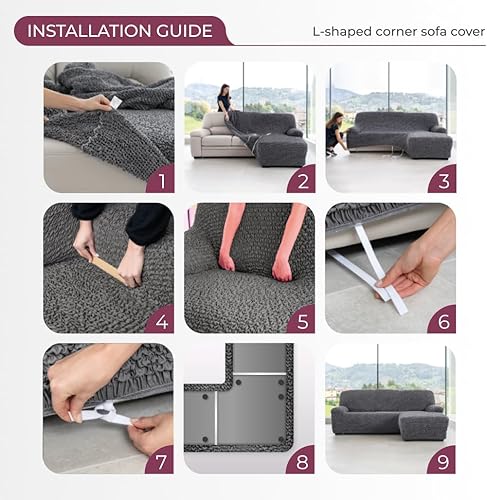 INSTALLATION GUIDE

L-shaped corner sofa cover

1

2

3

4

5

6

7

8

9