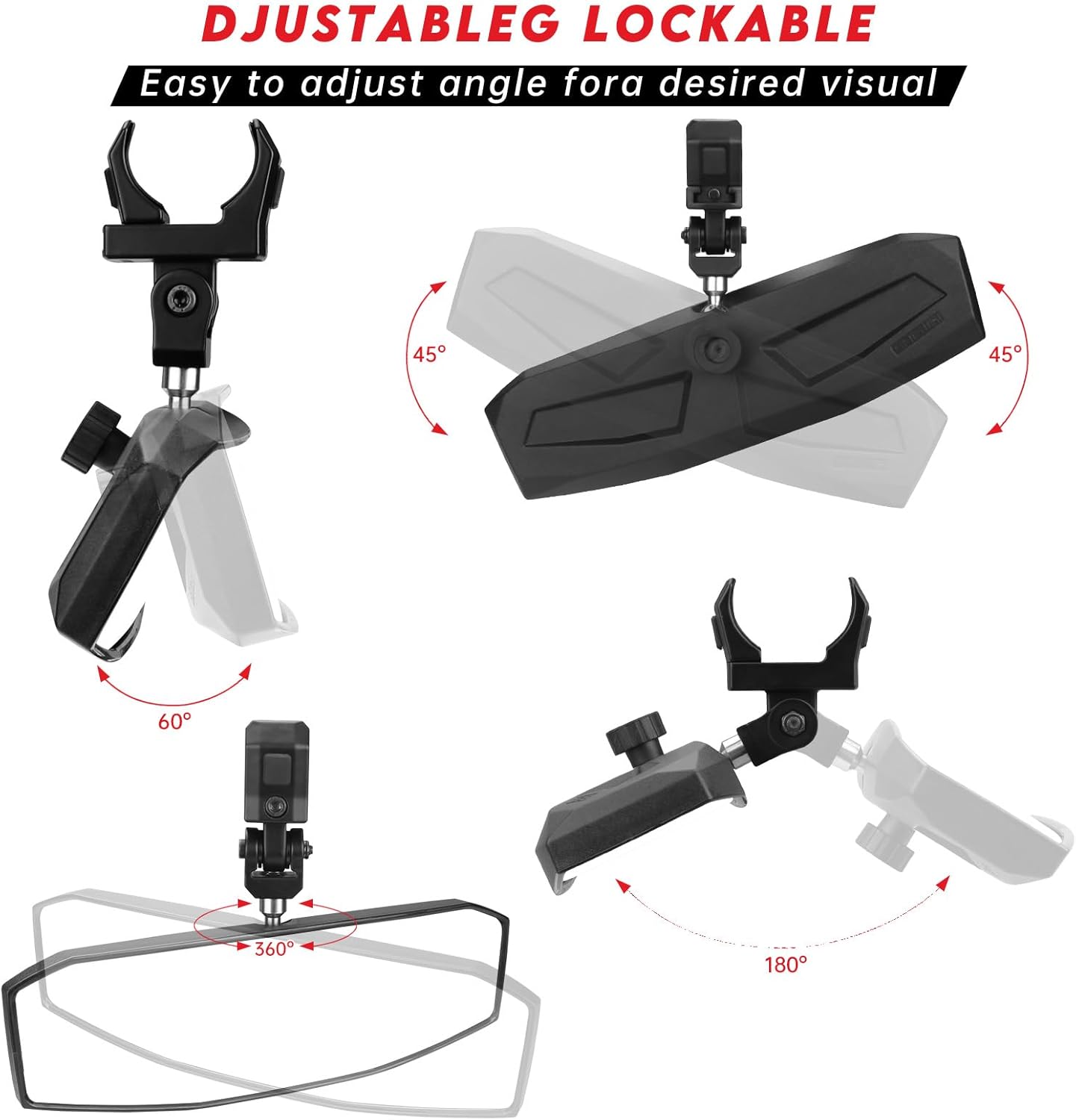 DJUSTABLEG LOCKABLE

Easy to adjust angle fora desired visual

45°

45°

60°

360°

180°