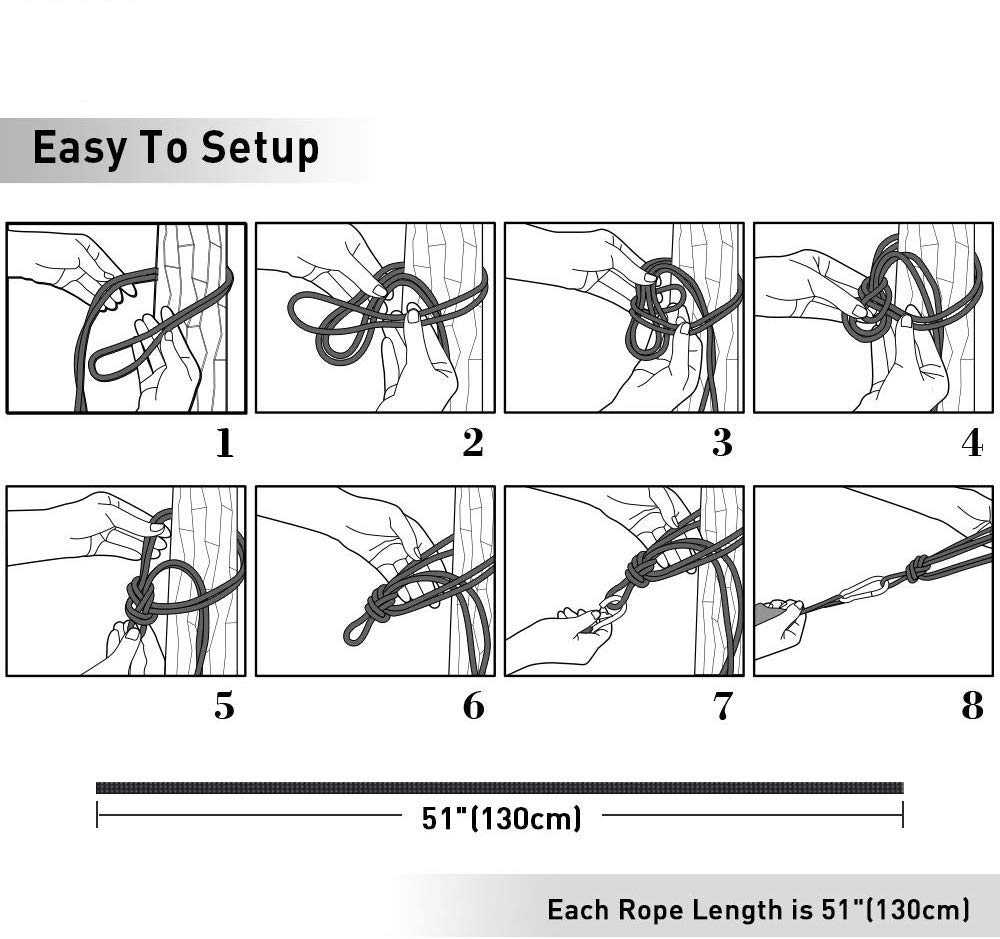 Easy To Setup

1

2

3

4

5

6

7

8

51"(130cm)

Each Rope Length is 51"(130cm)