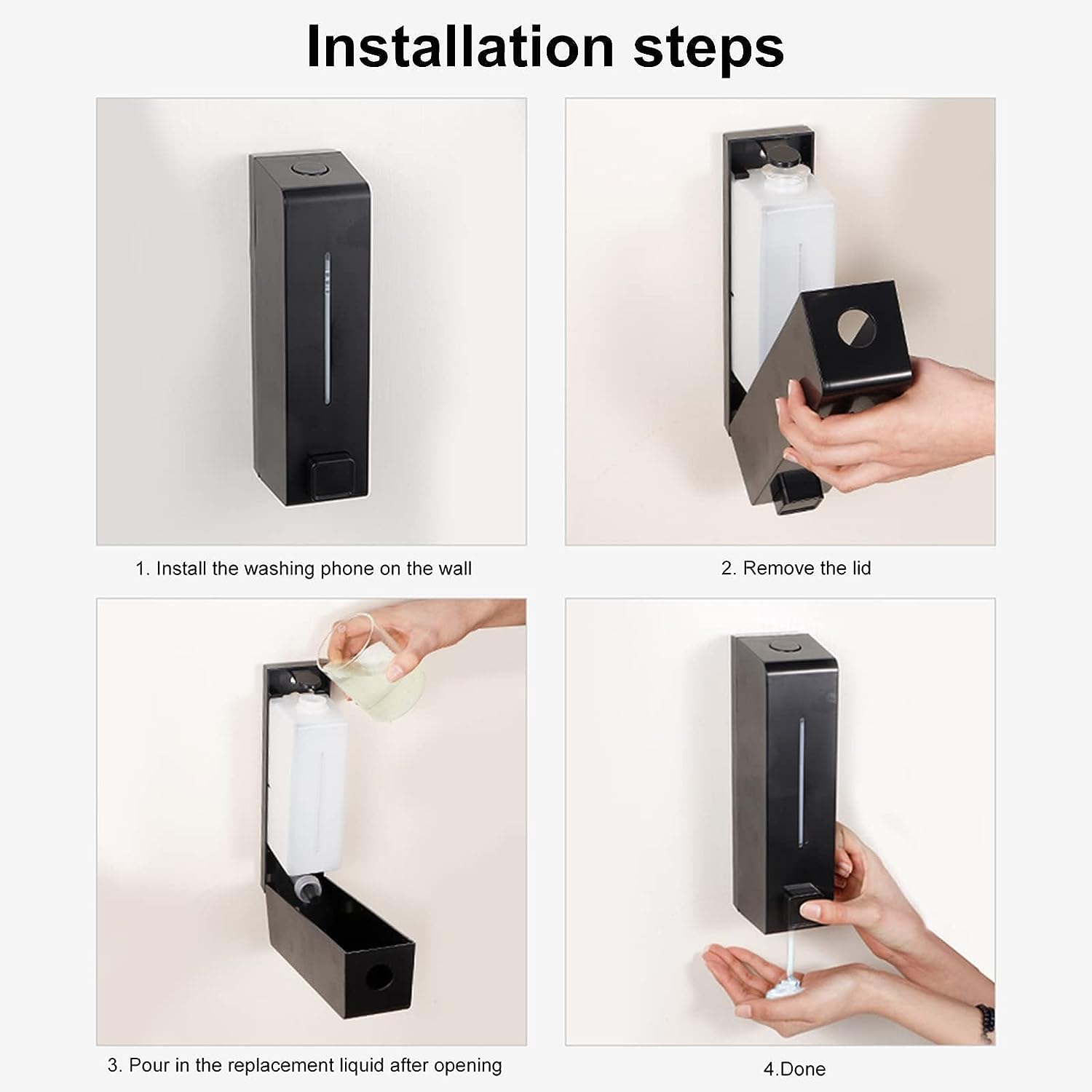 Installation steps

1. Install the washing phone on the wall

2. Remove the lid

3. Pour in the replacement liquid after opening

4.Done