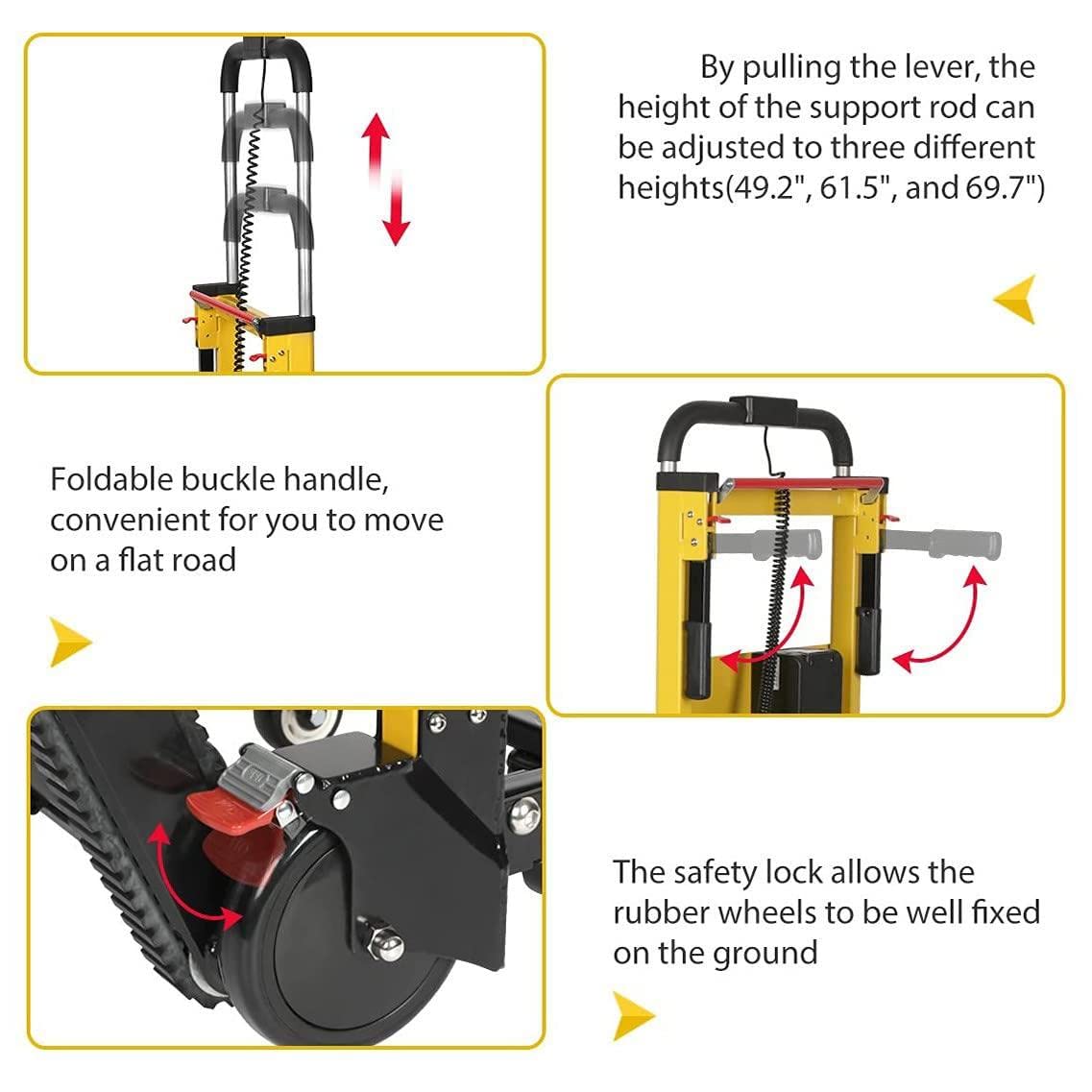 By pulling the lever, the height of the support rod can be adjusted to three different heights(49.2", 61.5", and 69.7")

Foldable buckle handle, convenient for you to move on a flat road

The safety lock allows the rubber wheels to be well fixed on the ground