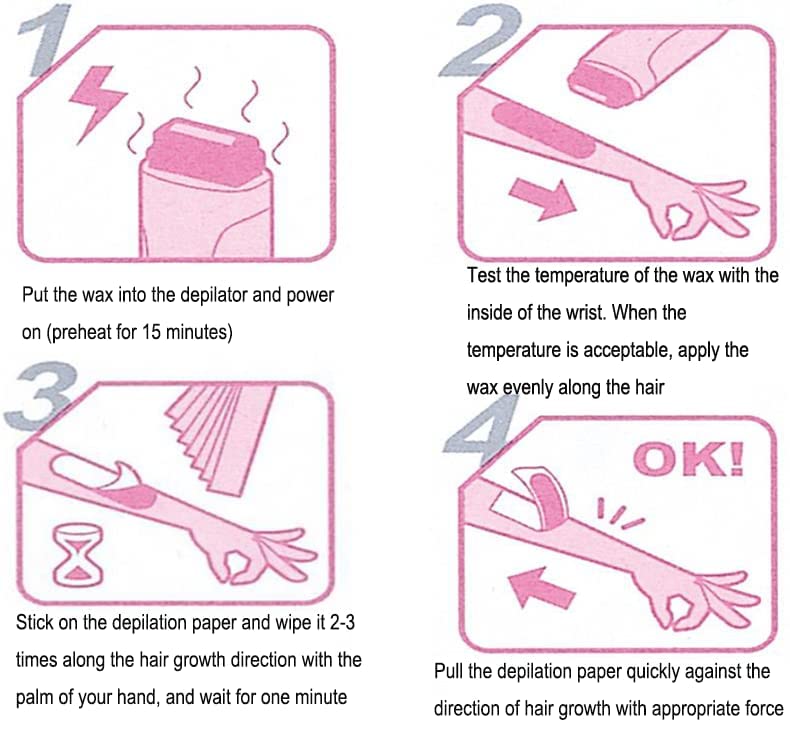 1

Put the wax into the depilator and power on (preheat for 15 minutes)

2

Test the temperature of the wax with the inside of the wrist. When the temperature is acceptable, apply the wax evenly along the hair

3

Stick on the depilation paper and wipe it 2-3 times along the hair growth direction with the palm of your hand, and wait for one minute

4

OK!

Pull the depilation paper quickly against the direction of hair growth with appropriate force