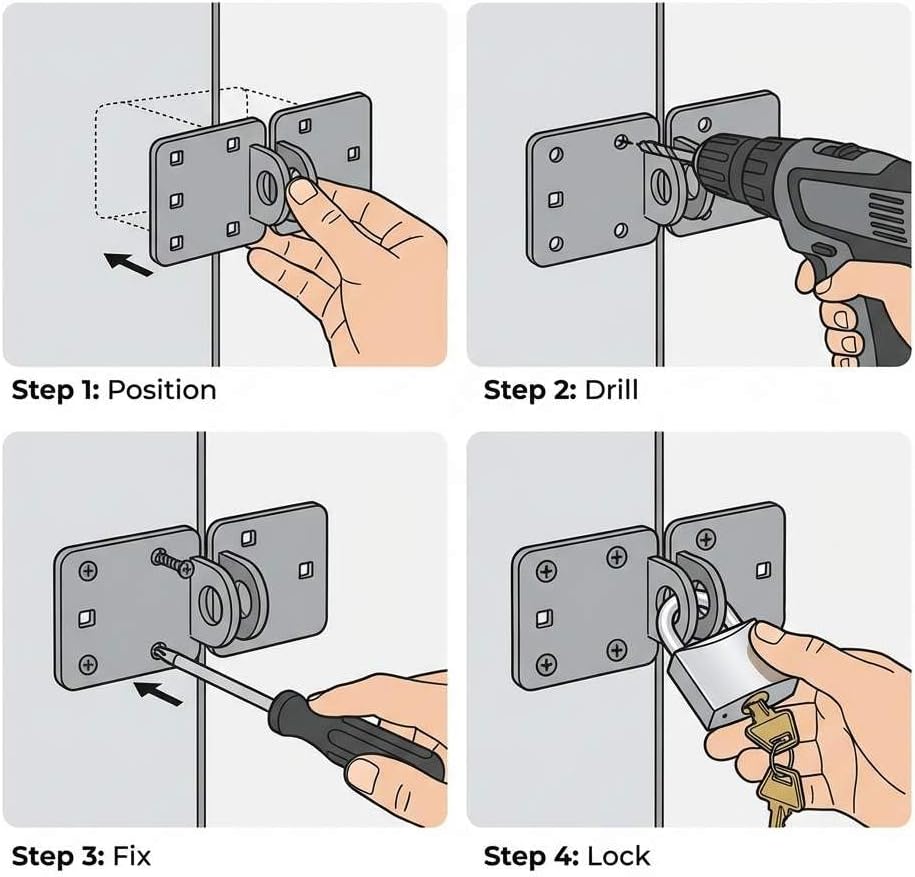 Step 1: Position

Step 2: Drill

Step 3: Fix

Step 4: Lock