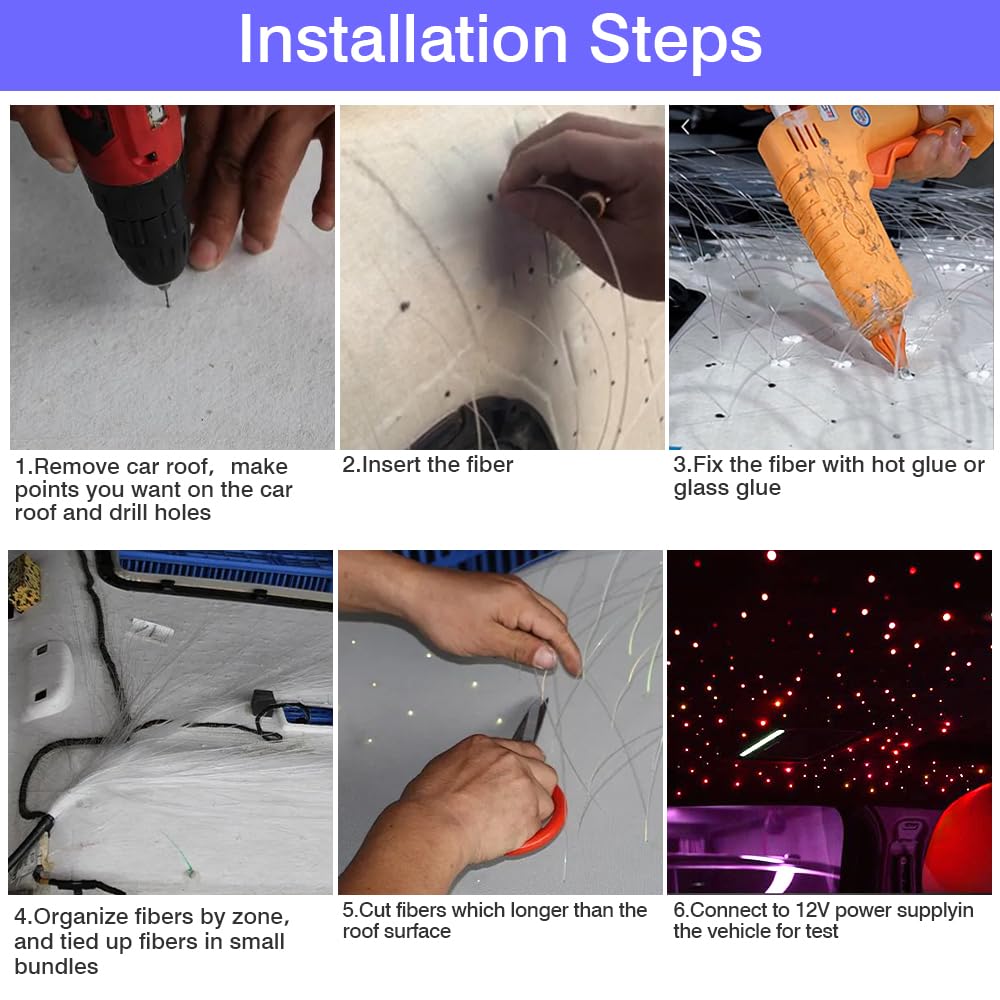 Installation Steps

1.Remove car roof, make points you want on the car roof and drill holes

2.Insert the fiber

3.Fix the fiber with hot glue or glass glue

4.Organize fibers by zone, and tied up fibers in small bundles

5.Cut fibers which longer than the roof surface

6.Connect to 12V power supplyin the vehicle for test