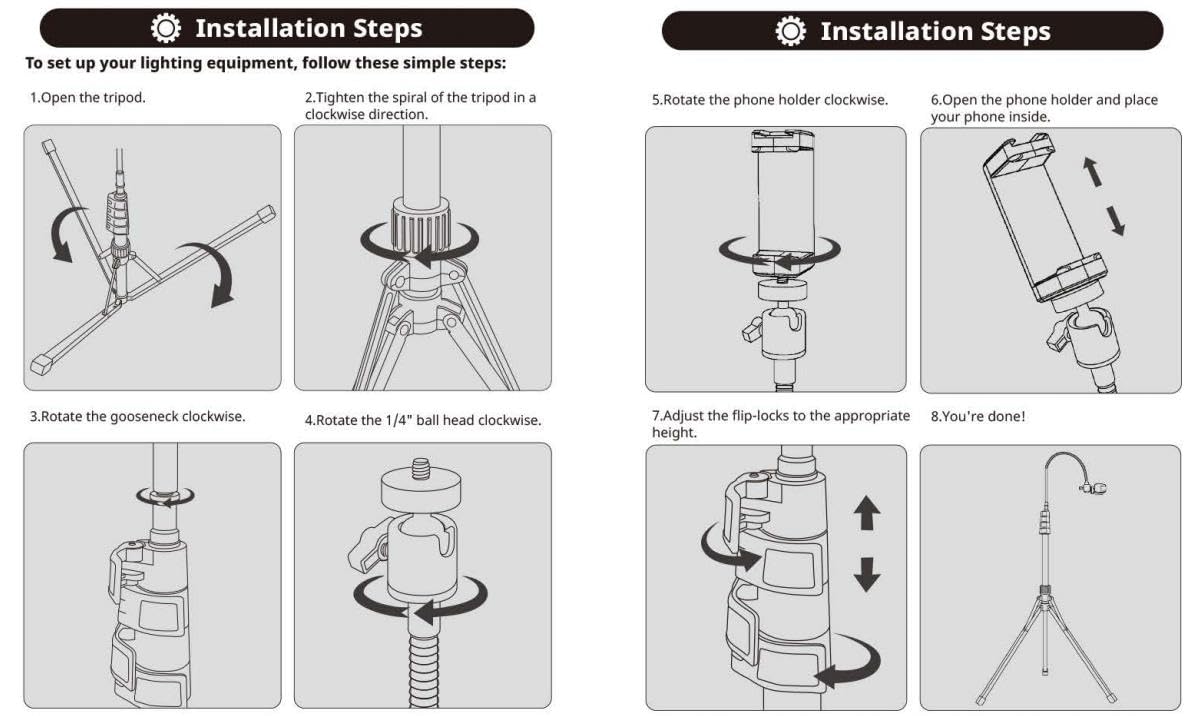 Installation Steps

To set up your lighting equipment, follow these simple steps:

1.Open the tripod.

2.Tighten the spiral of the tripod in a clockwise direction.

3.Rotate the gooseneck clockwise.

4.Rotate the 1/4" ball head clockwise.

Installation Steps

5.Rotate the phone holder clockwise.

6.Open the phone holder and place your phone inside.

7.Adjust the flip-locks to the appropriate height.

8.You're done!