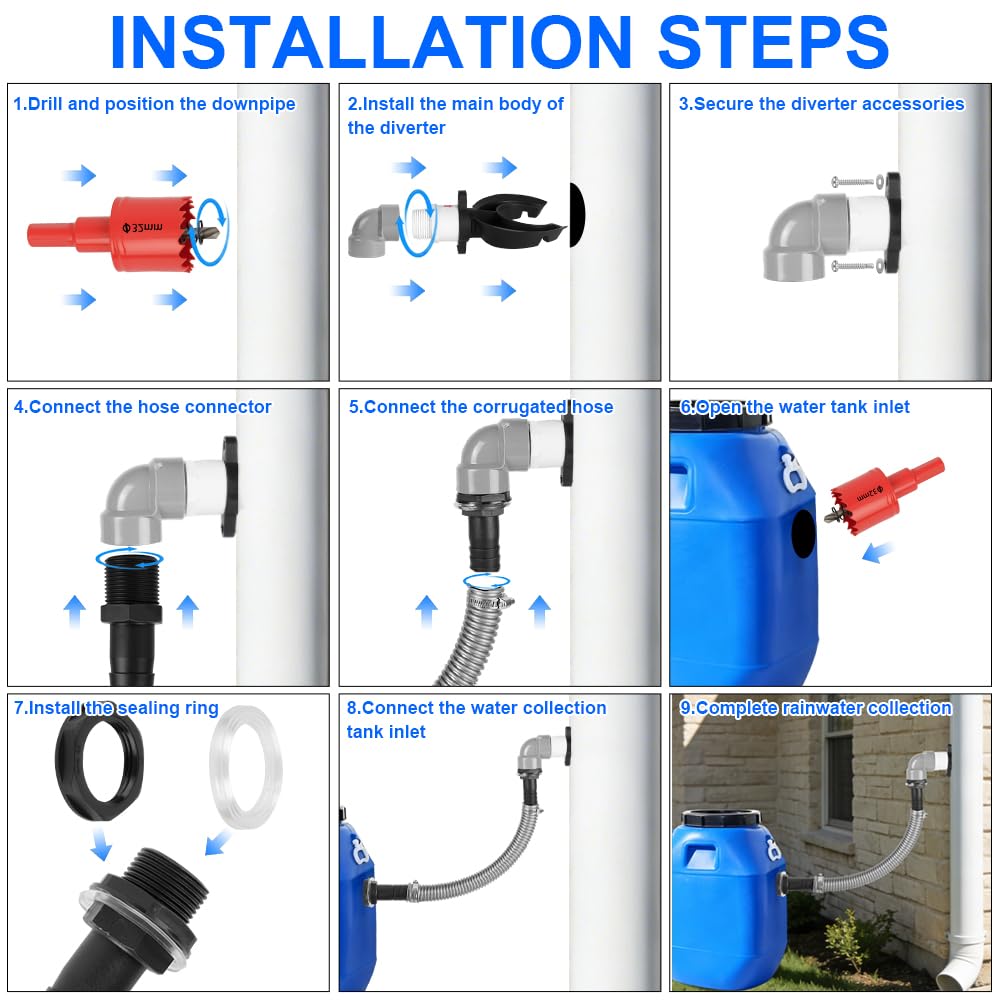 INSTALLATION STEPS

1.Drill and position the downpipe

Φ32mm

2.Install the main body of the diverter

3.Secure the diverter accessories

4.Connect the hose connector

5.Connect the corrugated hose

6.Open the water tank inlet

Φ32mm

7.Install the sealing ring

8.Connect the water collection tank inlet

9.Complete rainwater collection