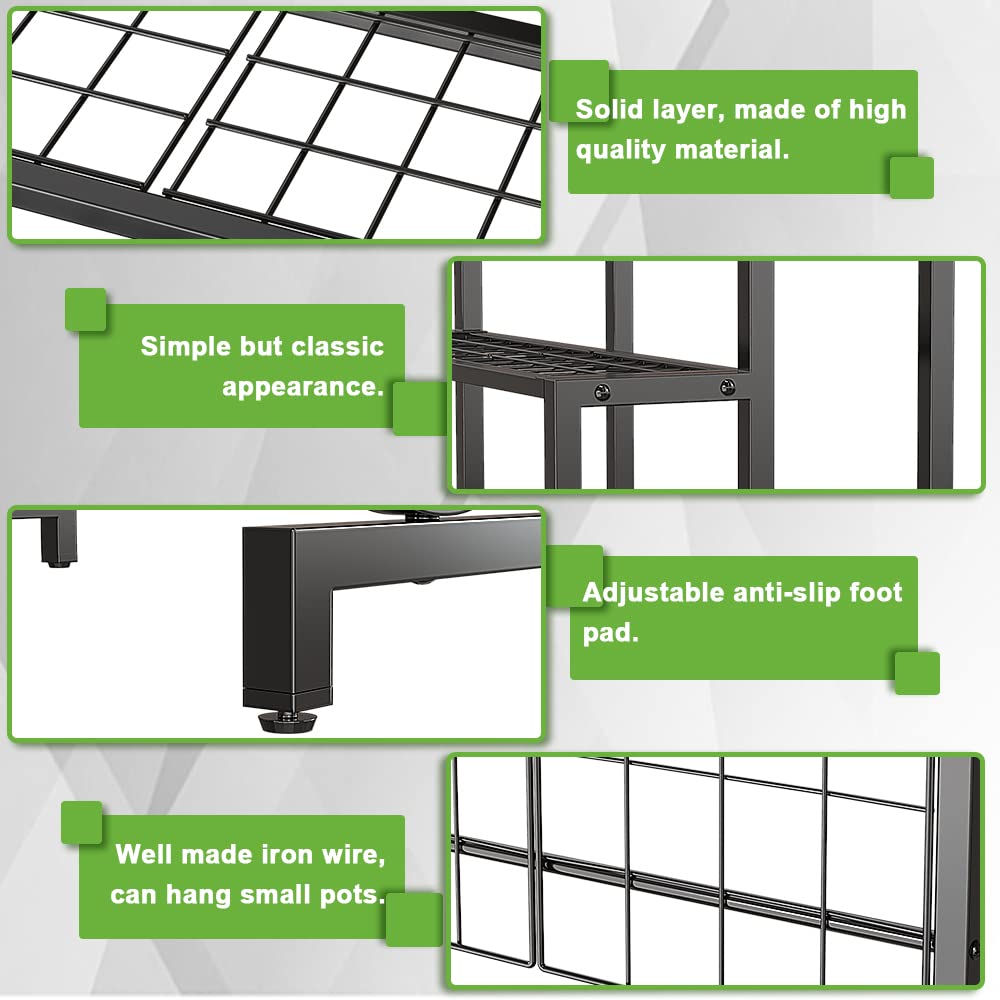 Solid layer, made of high quality material.

Simple but classic appearance.

Adjustable anti-slip foot pad.

Well made iron wire, can hang small pots.