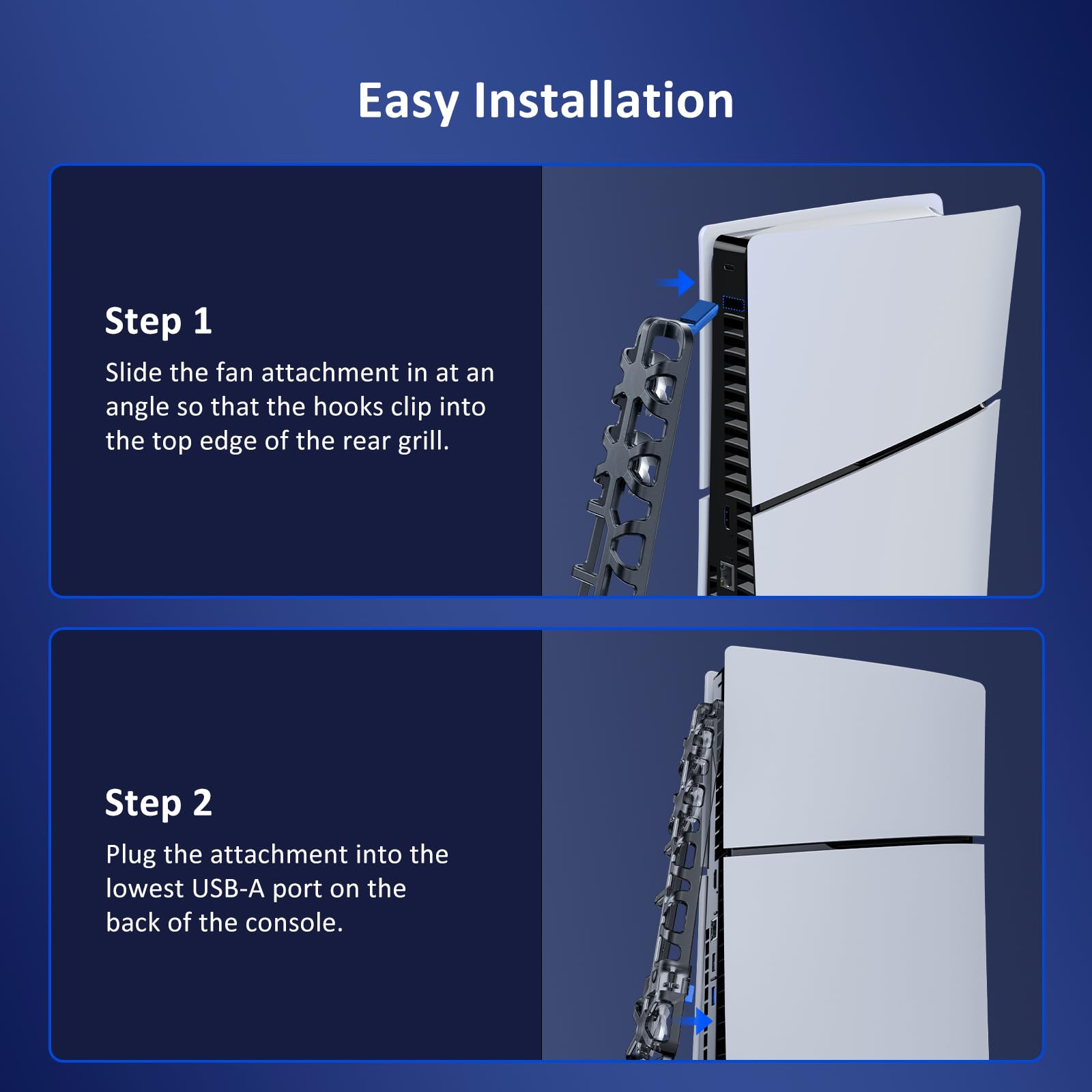 Easy Installation

Step 1

Slide the fan attachment in at an angle so that the hooks clip into the top edge of the rear grill.

Step 2

Plug the attachment into the lowest USB-A port on the back of the console.