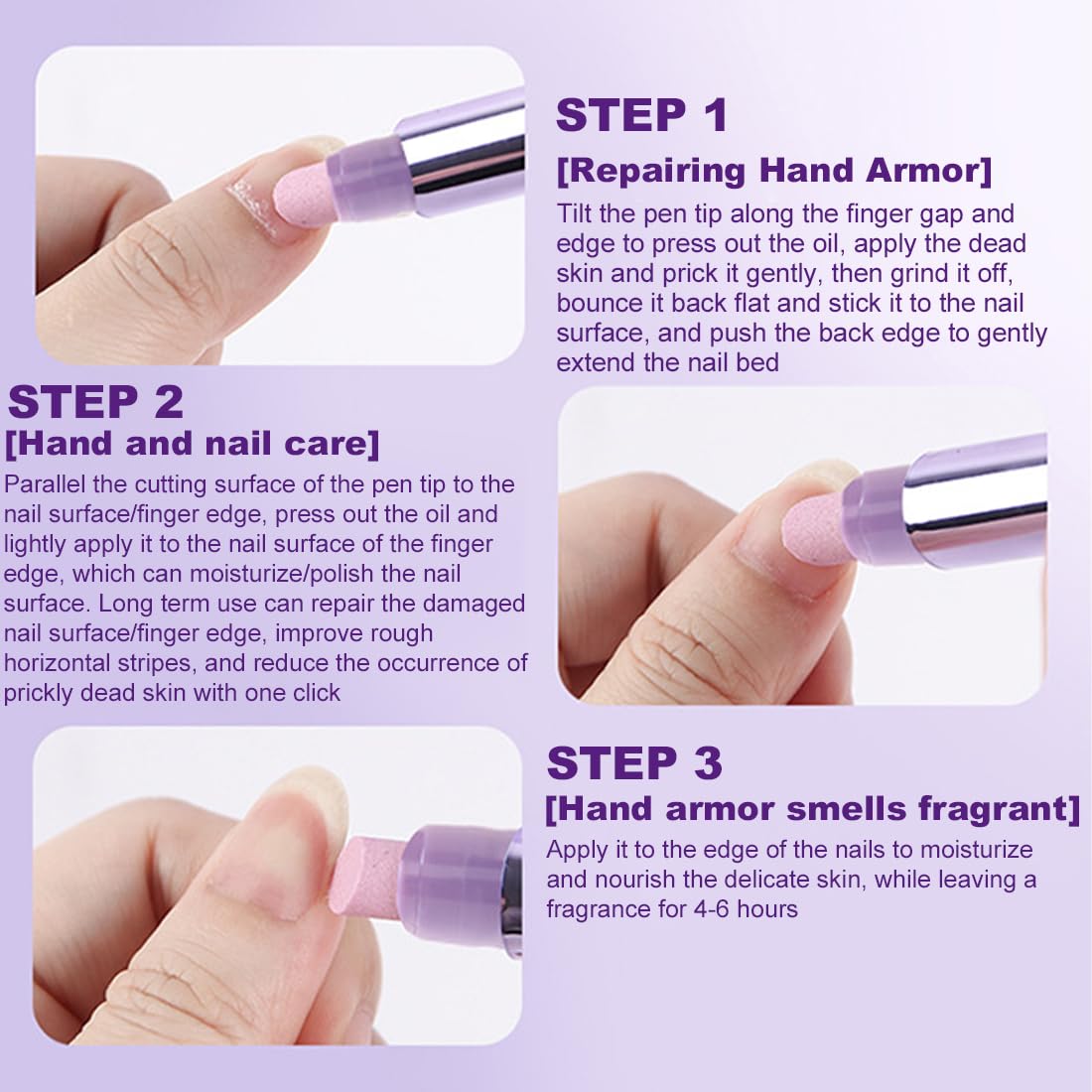 STEP 1
[Repairing Hand Armor]
Tilt the pen tip along the finger gap and edge to press out the oil, apply the dead skin and prick it gently, then grind it off, bounce it back flat and stick it to the nail surface, and push the back edge to gently extend the nail bed

STEP 2
[Hand and nail care]
Parallel the cutting surface of the pen tip to the nail surface/finger edge, press out the oil and lightly apply it to the nail surface of the finger edge, which can moisturize/polish the nail surface. Long term use can repair the damaged nail surface/finger edge, improve rough horizontal stripes, and reduce the occurrence of prickly dead skin with one click

STEP 3
[Hand armor smells fragrant]
Apply it to the edge of the nails to moisturize and nourish the delicate skin, while leaving a fragrance for 4-6 hours