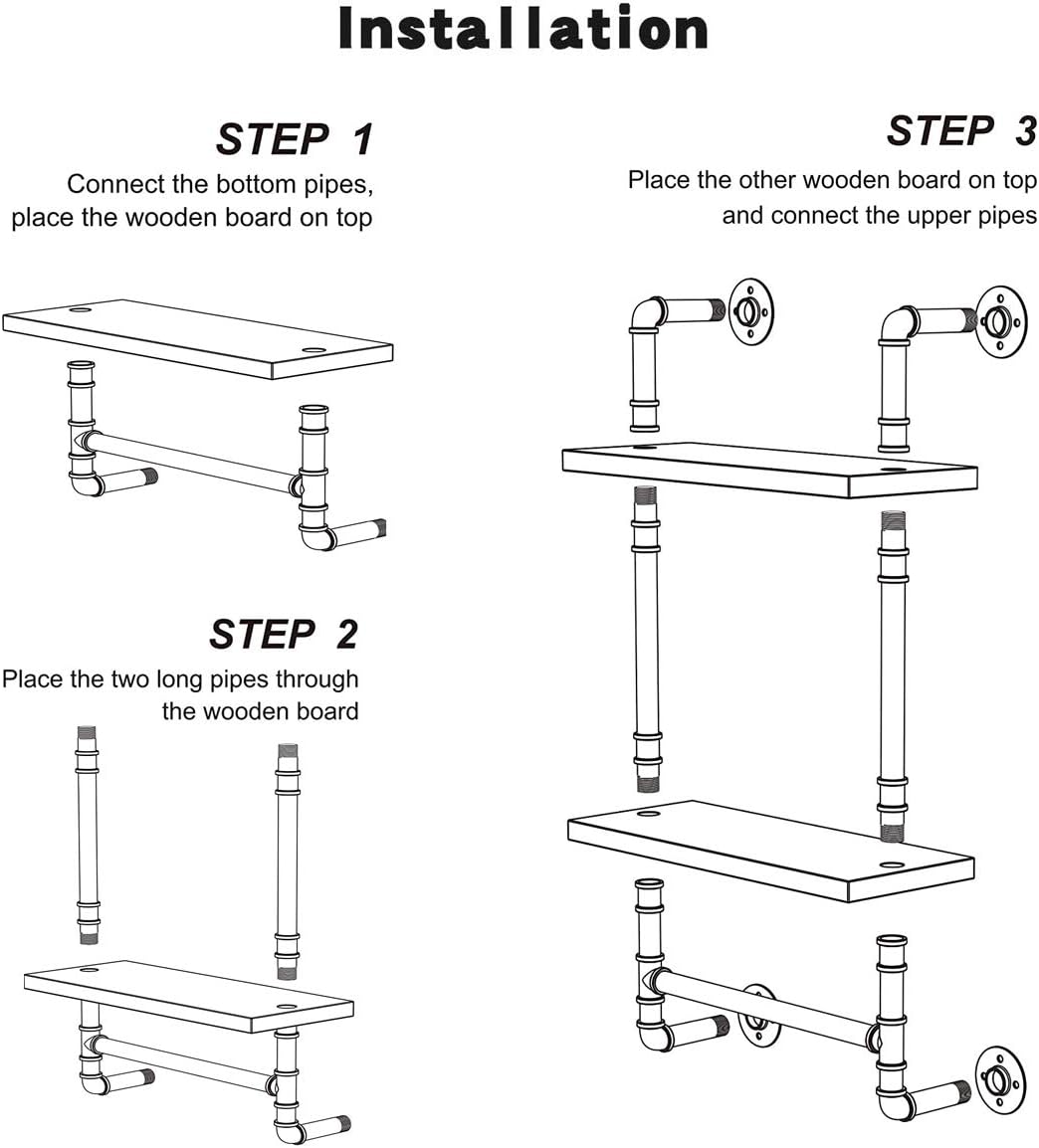 Installation

STEP 1
Connect the bottom pipes, place the wooden board on top

STEP 2
Place the two long pipes through the wooden board

STEP 3
Place the other wooden board on top and connect the upper pipes