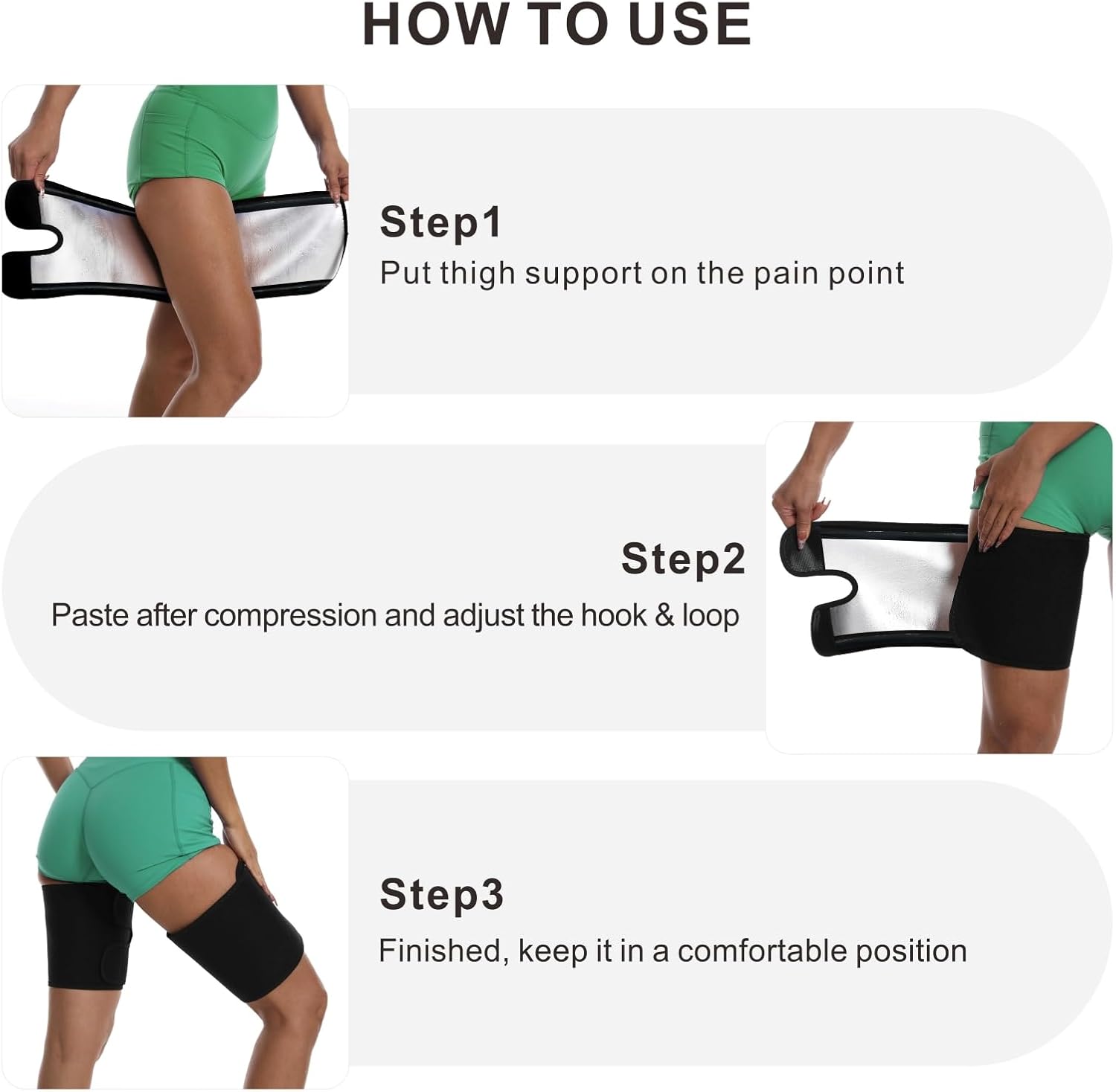 HOW TO USE

Step1
Put thigh support on the pain point

Step2
Paste after compression and adjust the hook & loop

Step3
Finished, keep it in a comfortable position