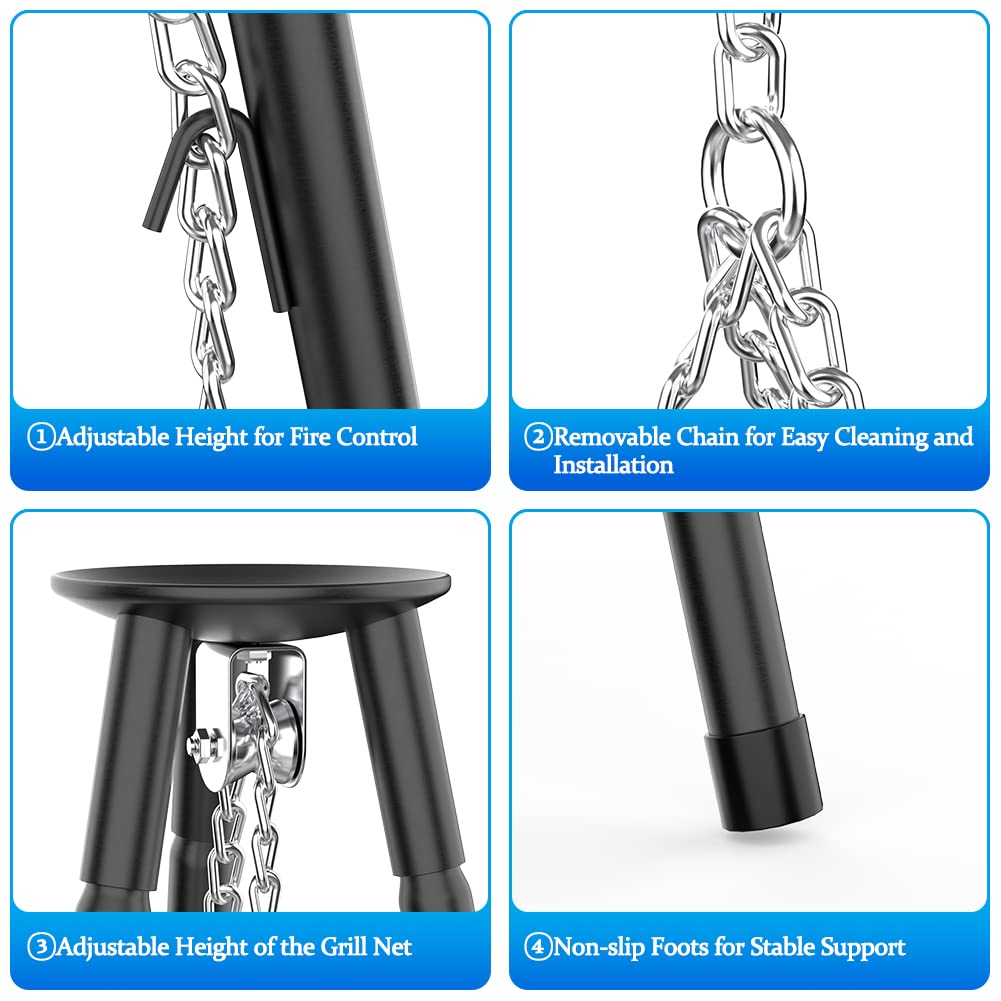 ①Adjustable Height for Fire Control

②Removable Chain for Easy Cleaning and Installation

③Adjustable Height of the Grill Net

④Non-slip Foots for Stable Support