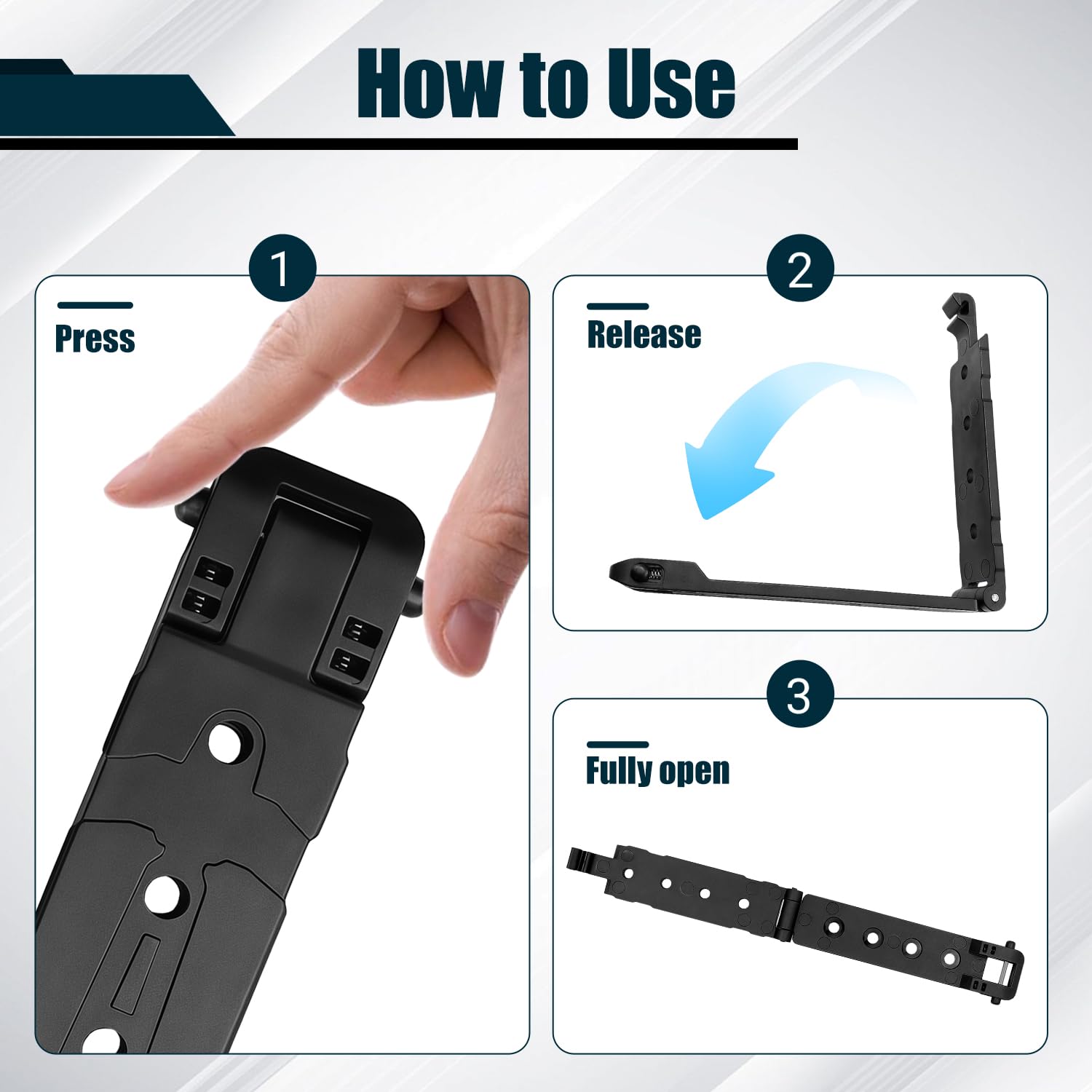 How to Use

1

Press

2

Release

3

Fully open