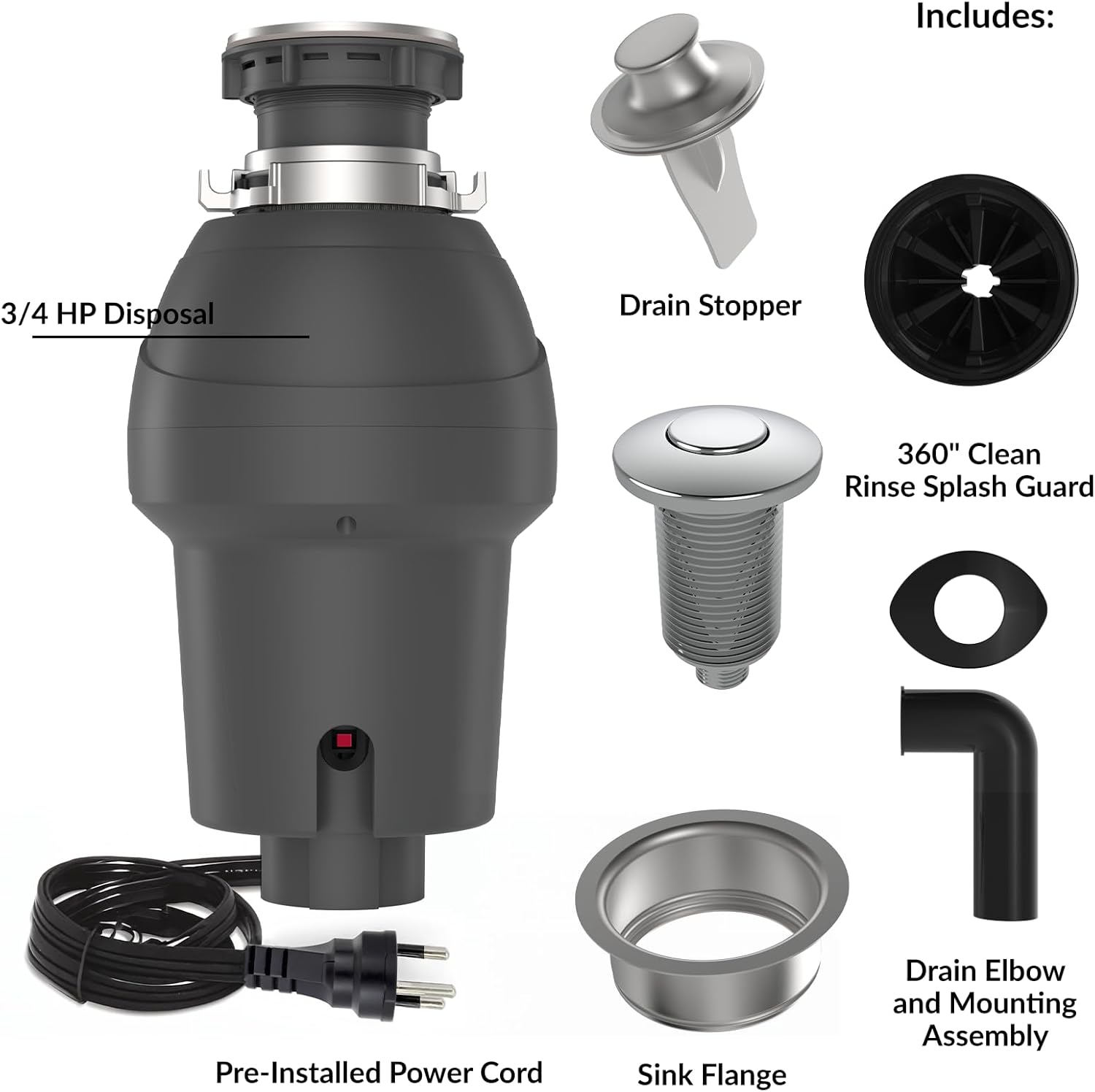 Includes:

3/4 HP Disposal

Drain Stopper

360" Clean Rinse Splash Guard

Drain Elbow and Mounting Assembly

Pre-Installed Power Cord

Sink Flange