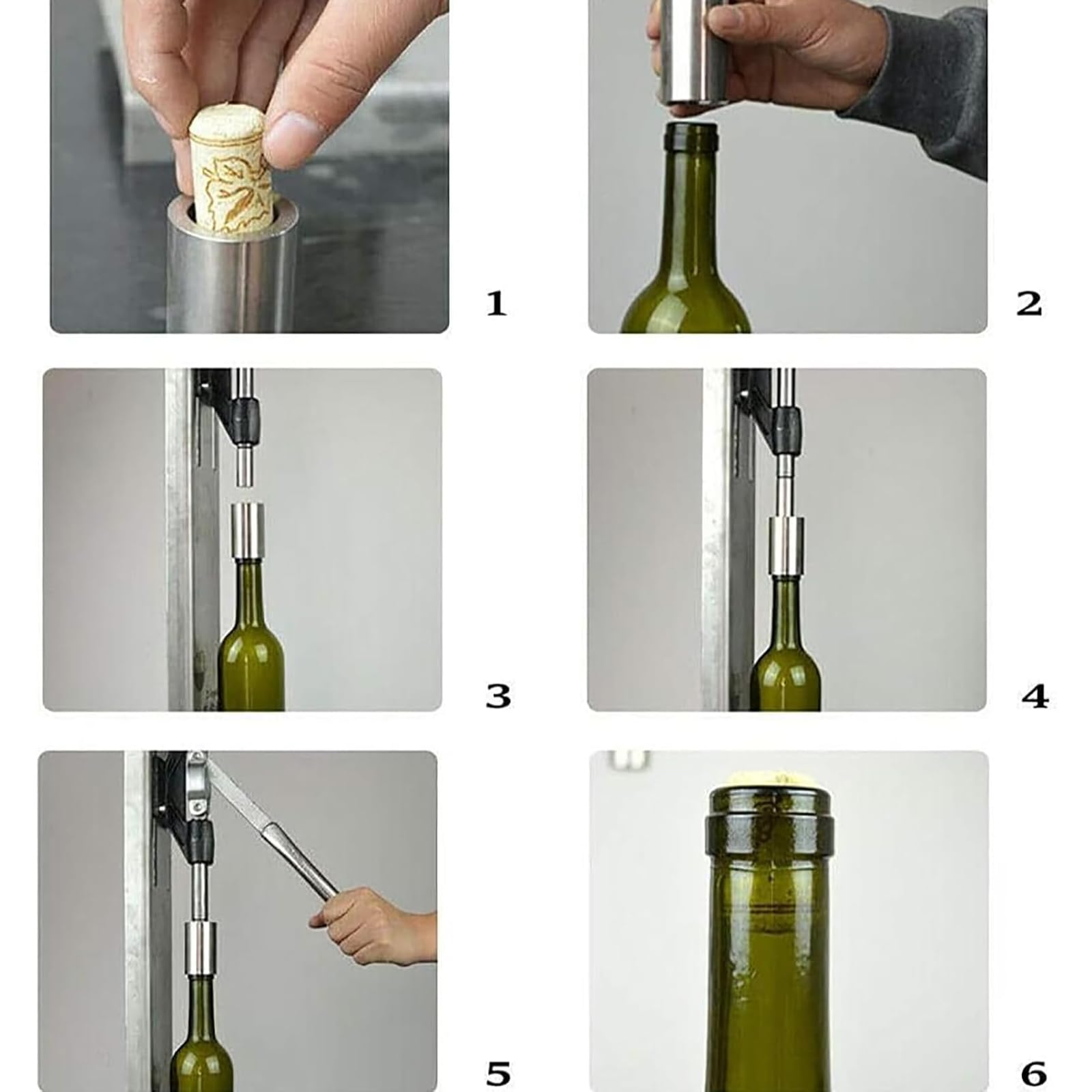 1

2

3

4

5

6