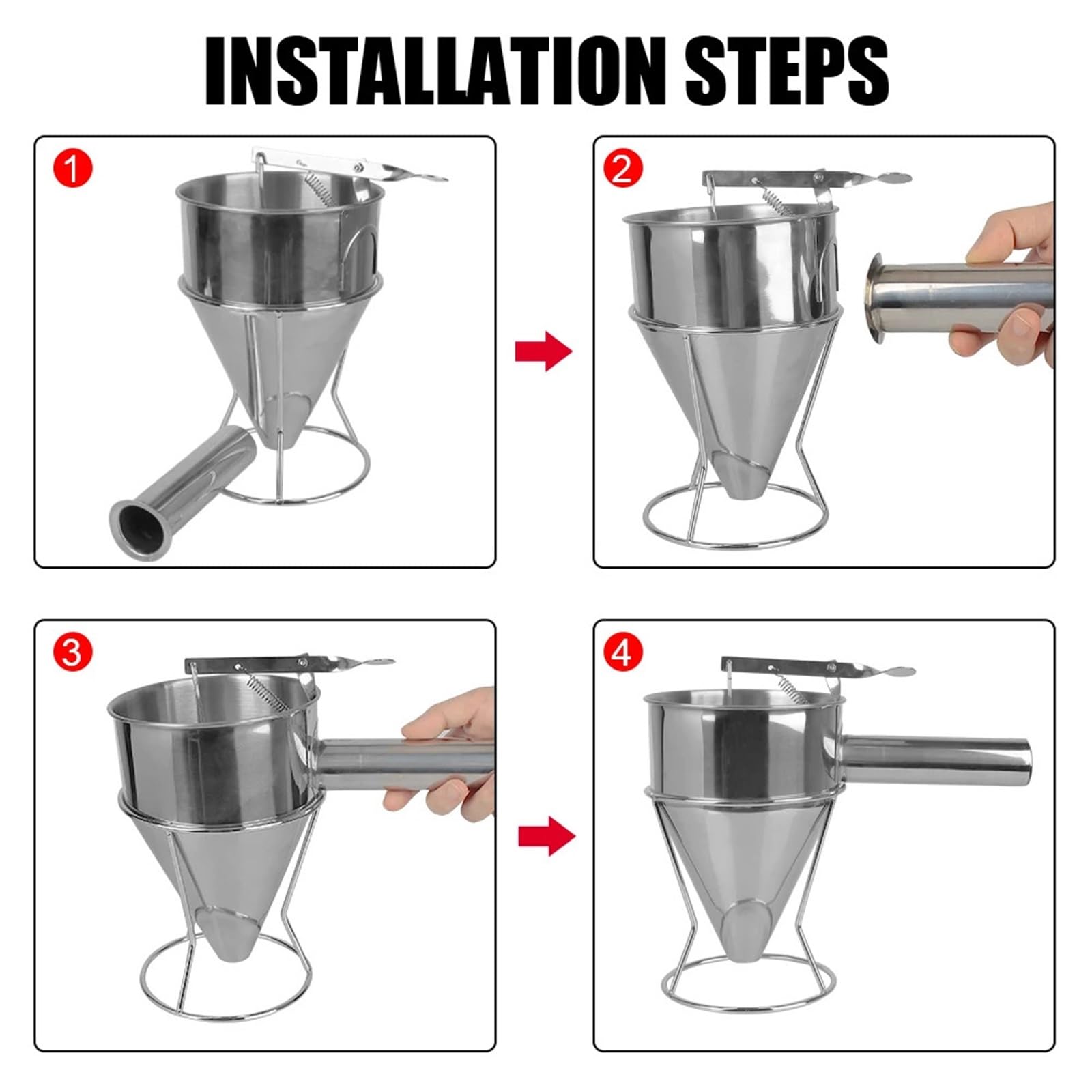 INSTALLATION STEPS

1

2

3

4