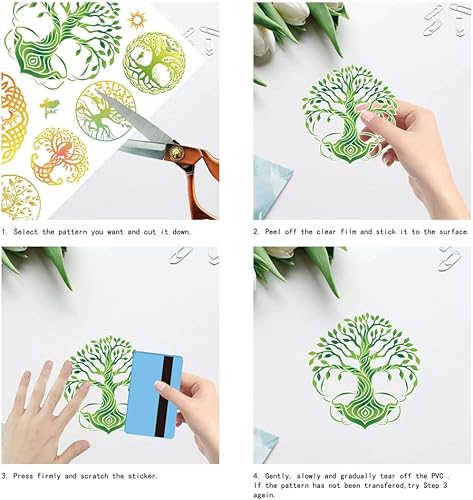 1. Select the pattern you want and cut it down.

2. Peel off the clear film and stick it to the surface.

3. Press firmly and scratch the sticker.

4. Gently, slowly and gradually tear off the PVC . If the pattern has not been transfered,try Step 3 again.