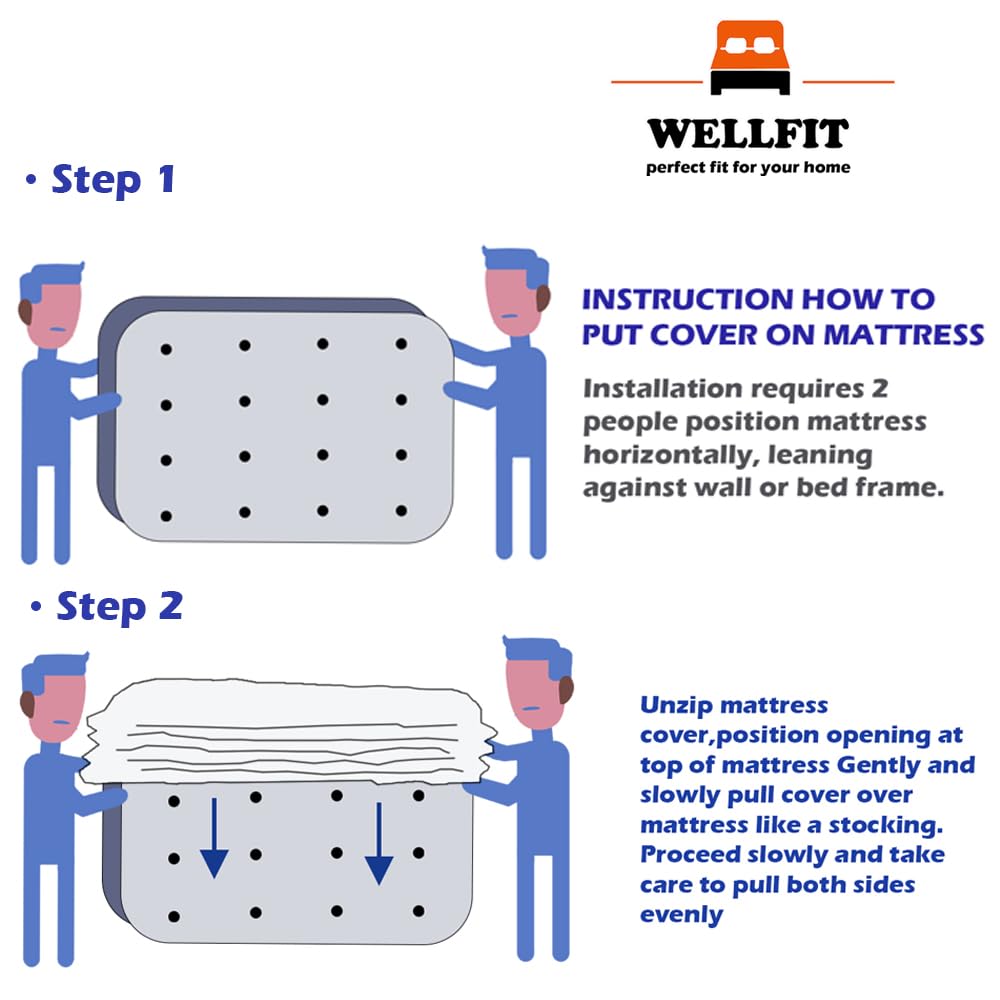 WELLFIT
perfect fit for your home

• Step 1

INSTRUCTION HOW TO PUT COVER ON MATTRESS

Installation requires 2 people position mattress horizontally, leaning against wall or bed frame.

• Step 2

Unzip mattress cover,position opening at top of mattress Gently and slowly pull cover over mattress like a stocking. Proceed slowly and take care to pull both sides evenly