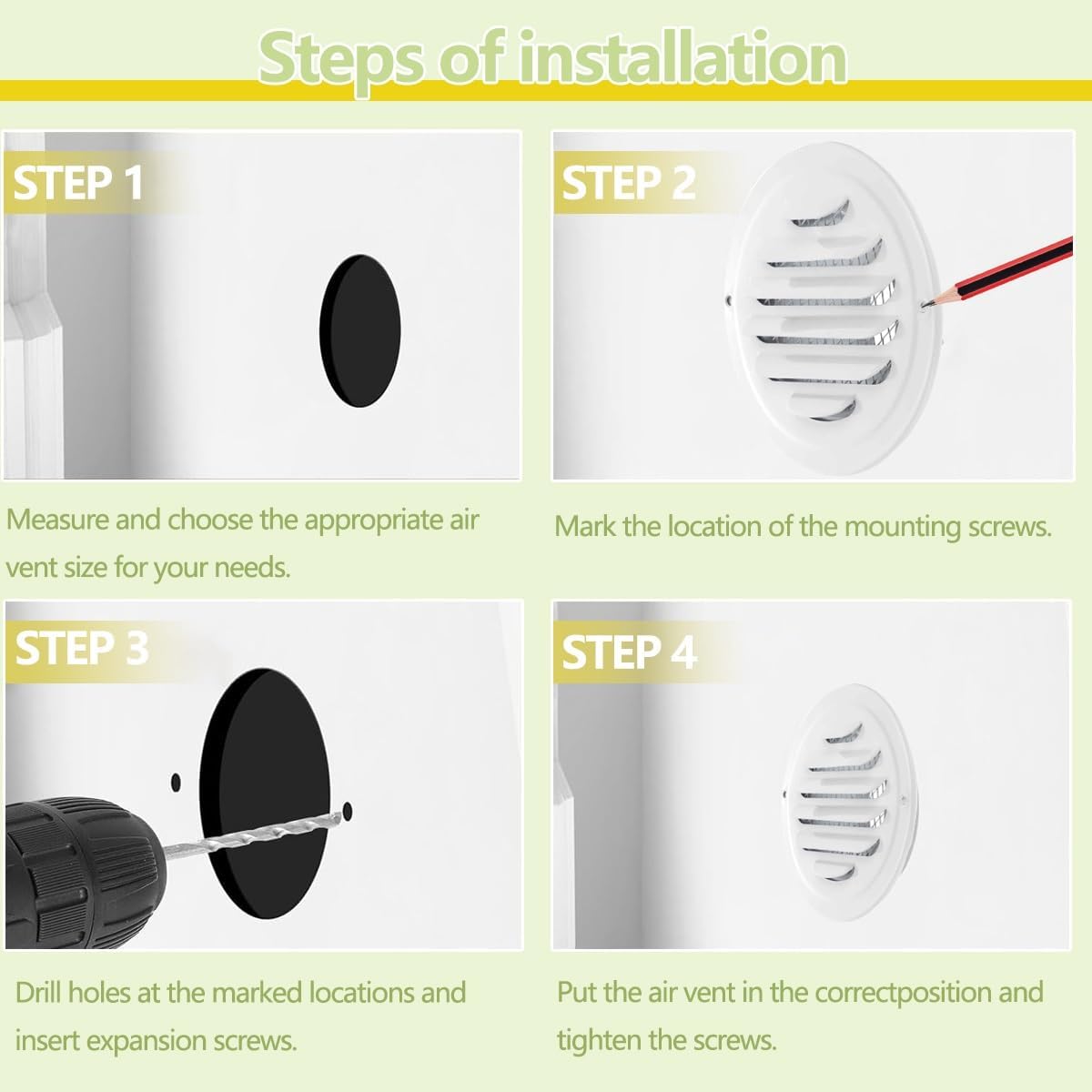 Steps of installation

STEP 1

Measure and choose the appropriate air vent size for your needs.

STEP 2

Mark the location of the mounting screws.

STEP 3

Drill holes at the marked locations and insert expansion screws.

STEP 4

Put the air vent in the correctposition and tighten the screws.