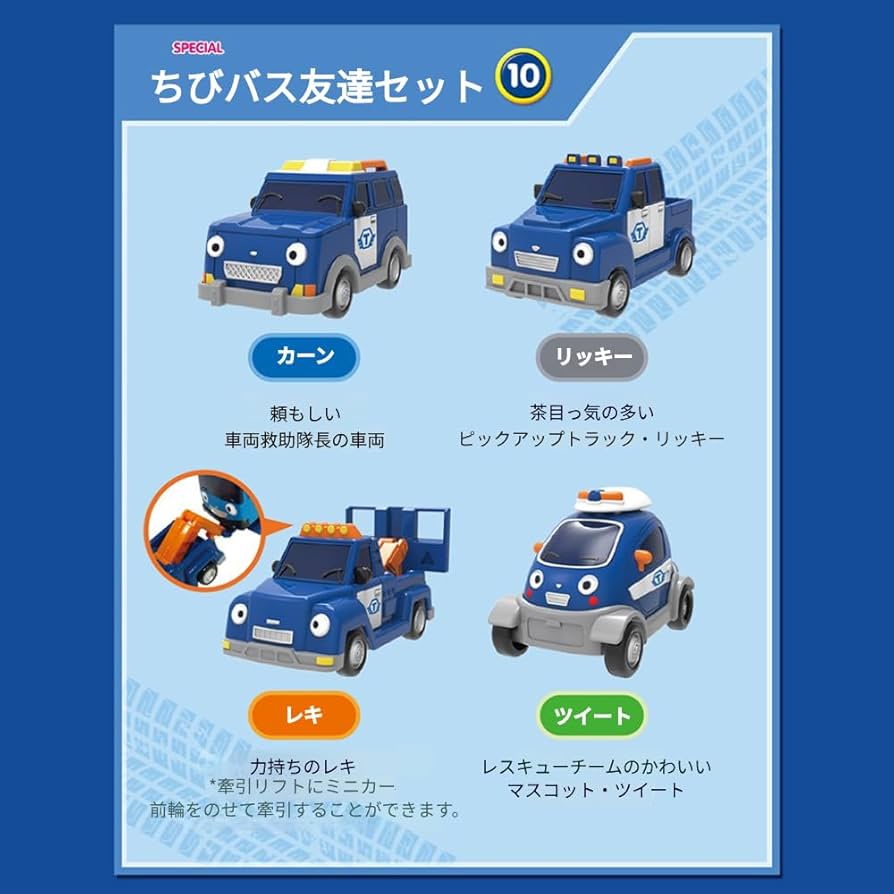 SPECIAL
ちびバス友達セット 10

カーン

頼もしい
車両救助隊長の車両

リッキー

茶目っ気の多い
ピックアップトラック・リッキー

レキ

力持ちのレキ
*牽引リフトにミニカー
前輪をのせて牽引することができます。

ツイート

レスキューチームのかわいい
マスコット・ツイート